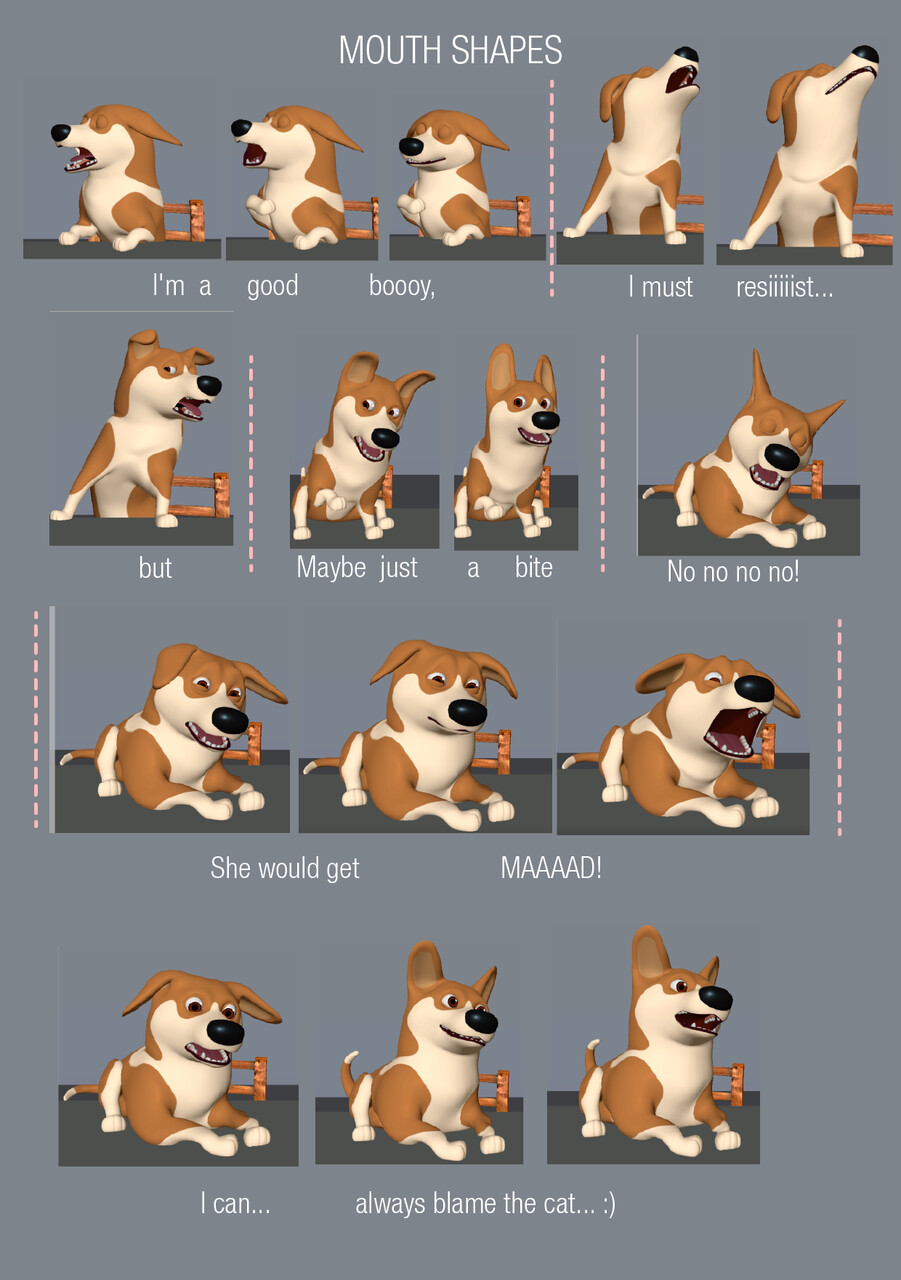 MOUTH SHAPES

I'm a good boooy,

I must resiiiiist...

but

Maybe just a bite

No no no no!

She would get MAAAAD!

I can... always blame the cat... :)