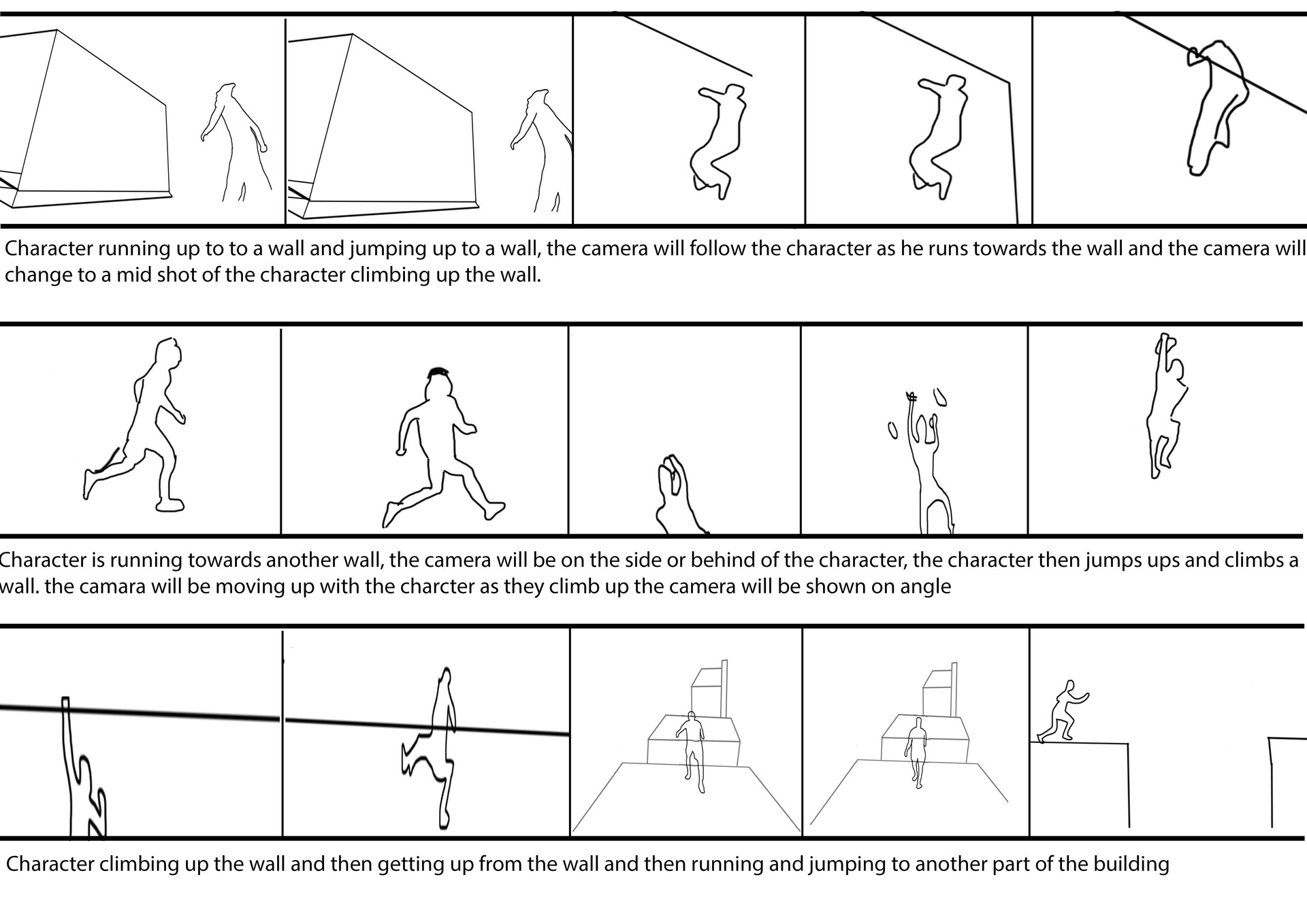 Character running up to to a wall and jumping up to a wall, the camera will follow the character as he runs towards the wall and the camera will change to a mid shot of the character climbing up the wall.

Character is running towards another wall, the camera will be on the side or behind of the character, the character then jumps ups and climbs a wall. the camara will be moving up with the charcter as they climb up the camera will be shown on angle

Character climbing up the wall and then getting up from the wall and then running and jumping to another part of the building