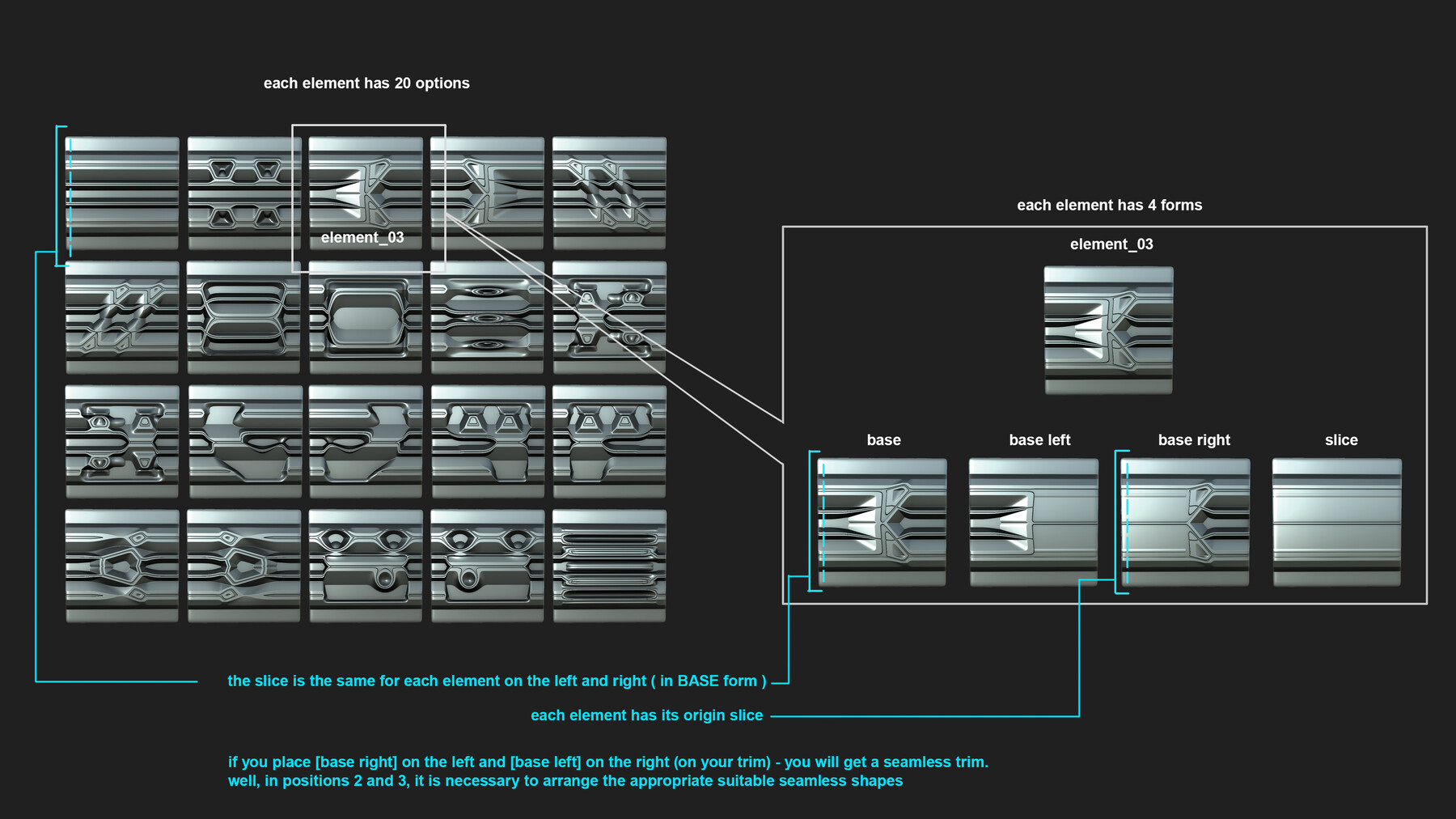 each element has 20 options

element_03

each element has 4 forms

element_03

base

base left

base right

slice

the slice is the same for each element on the left and right ( in BASE form )

each element has its origin slice

if you place [base right] on the left and [base left] on the right (on your trim) - you will get a seamless trim.
well, in positions 2 and 3, it is necessary to arrange the appropriate suitable seamless shapes