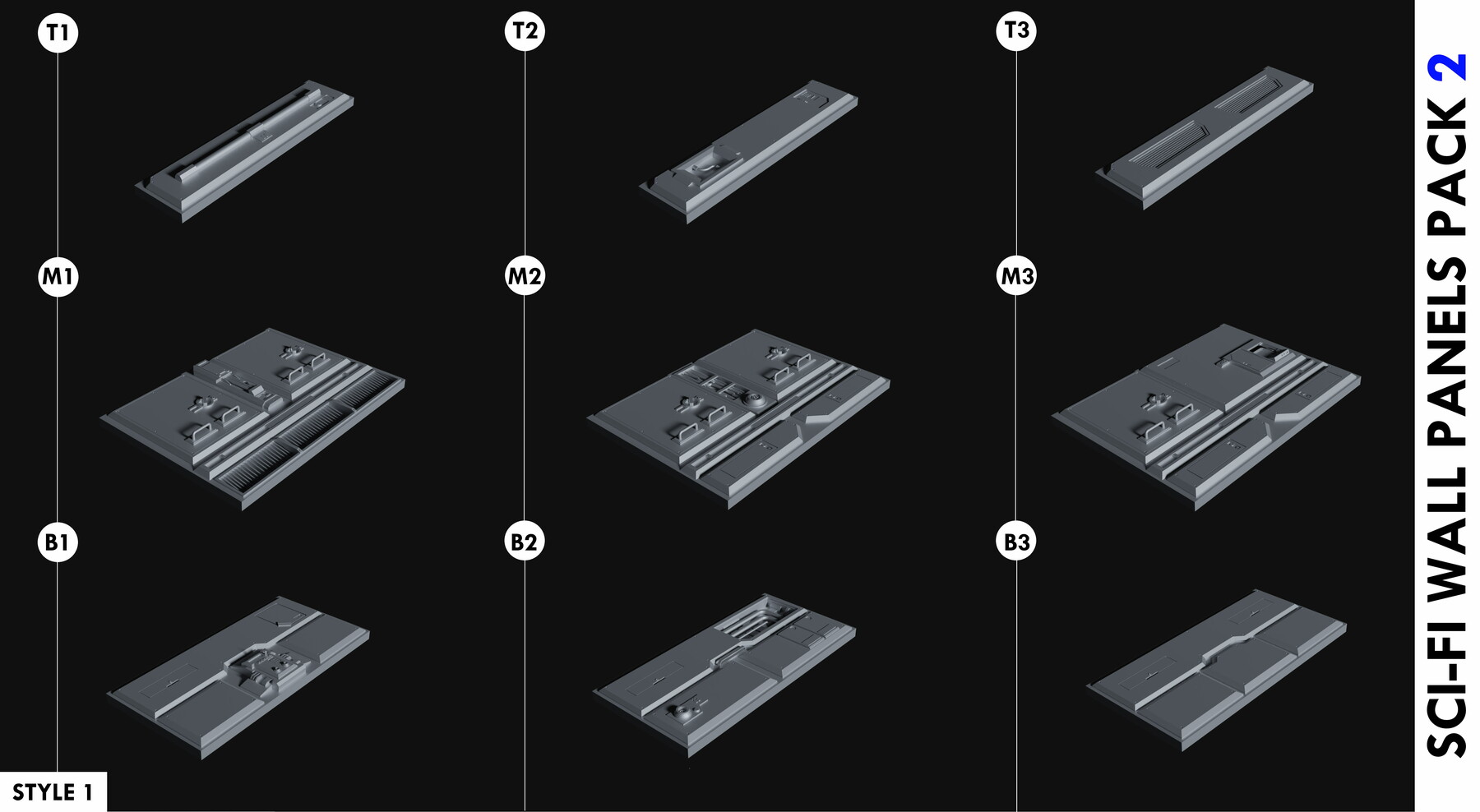 T1

T2

T3

M1

M2

M3

B1

B2

B3

STYLE 1

SCI-FI WALL PANELS PACK 2