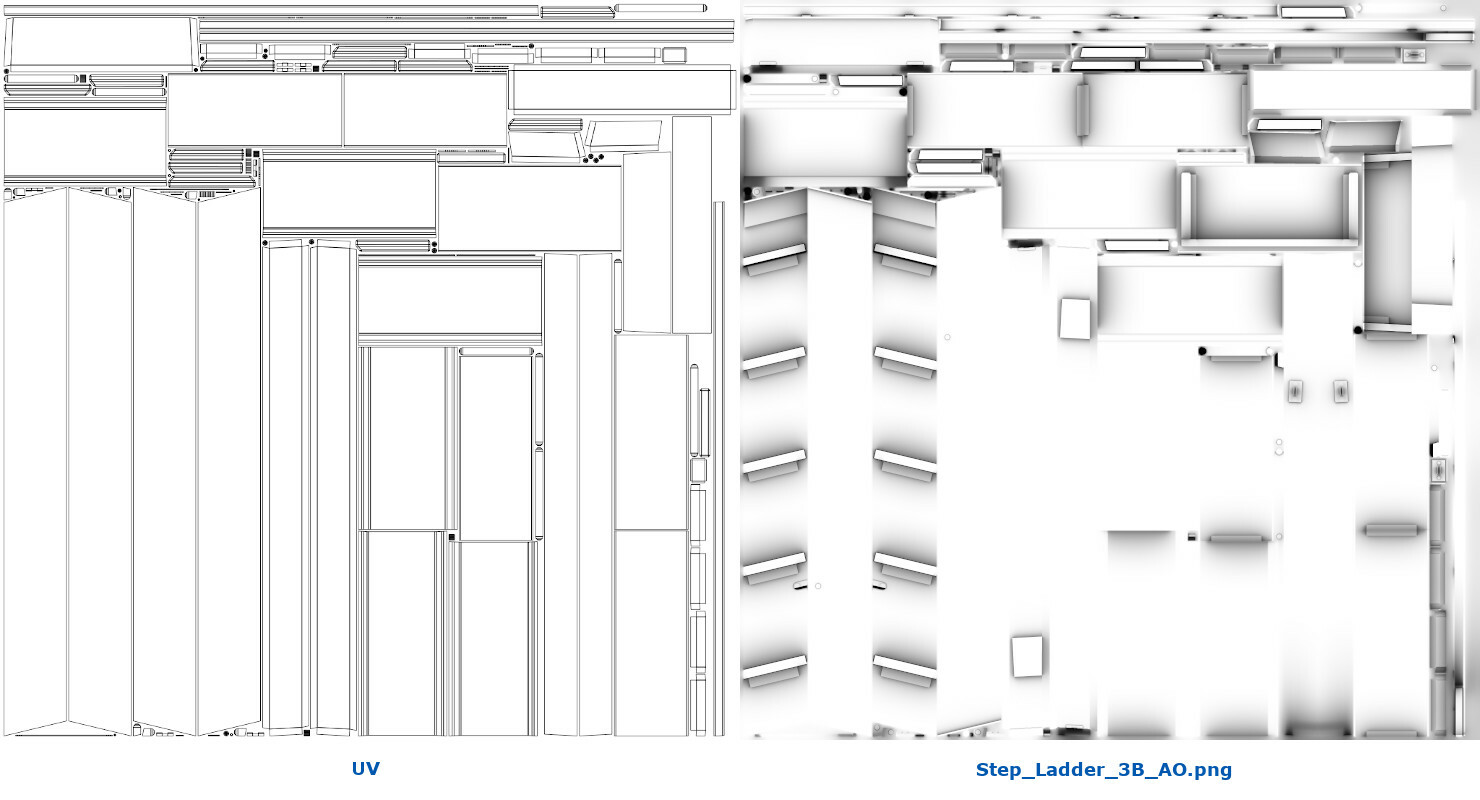 UV

Step_Ladder_3B_AO.png