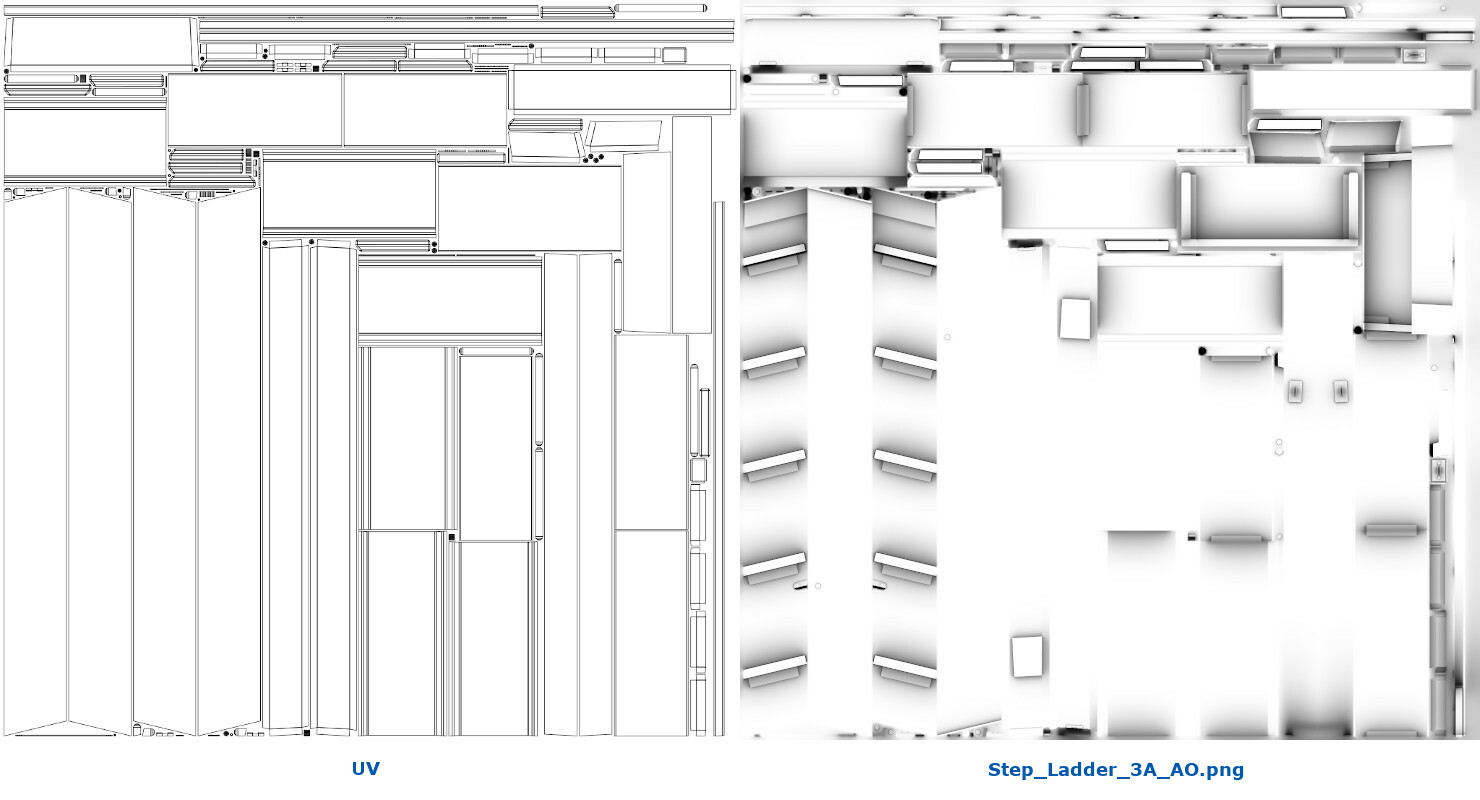 UV

Step_Ladder_3A_AO.png