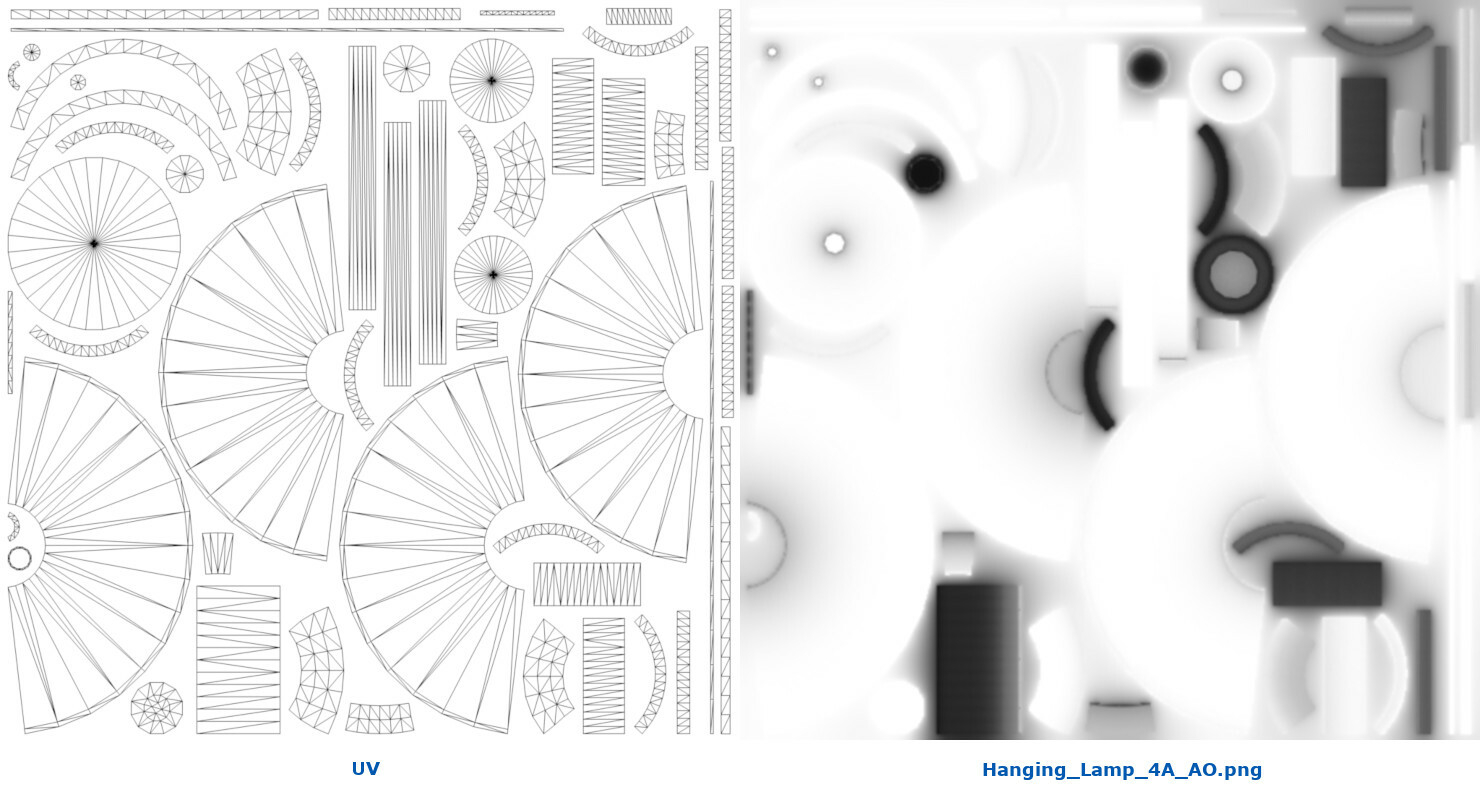 UV

Hanging_Lamp_4A_AO.png