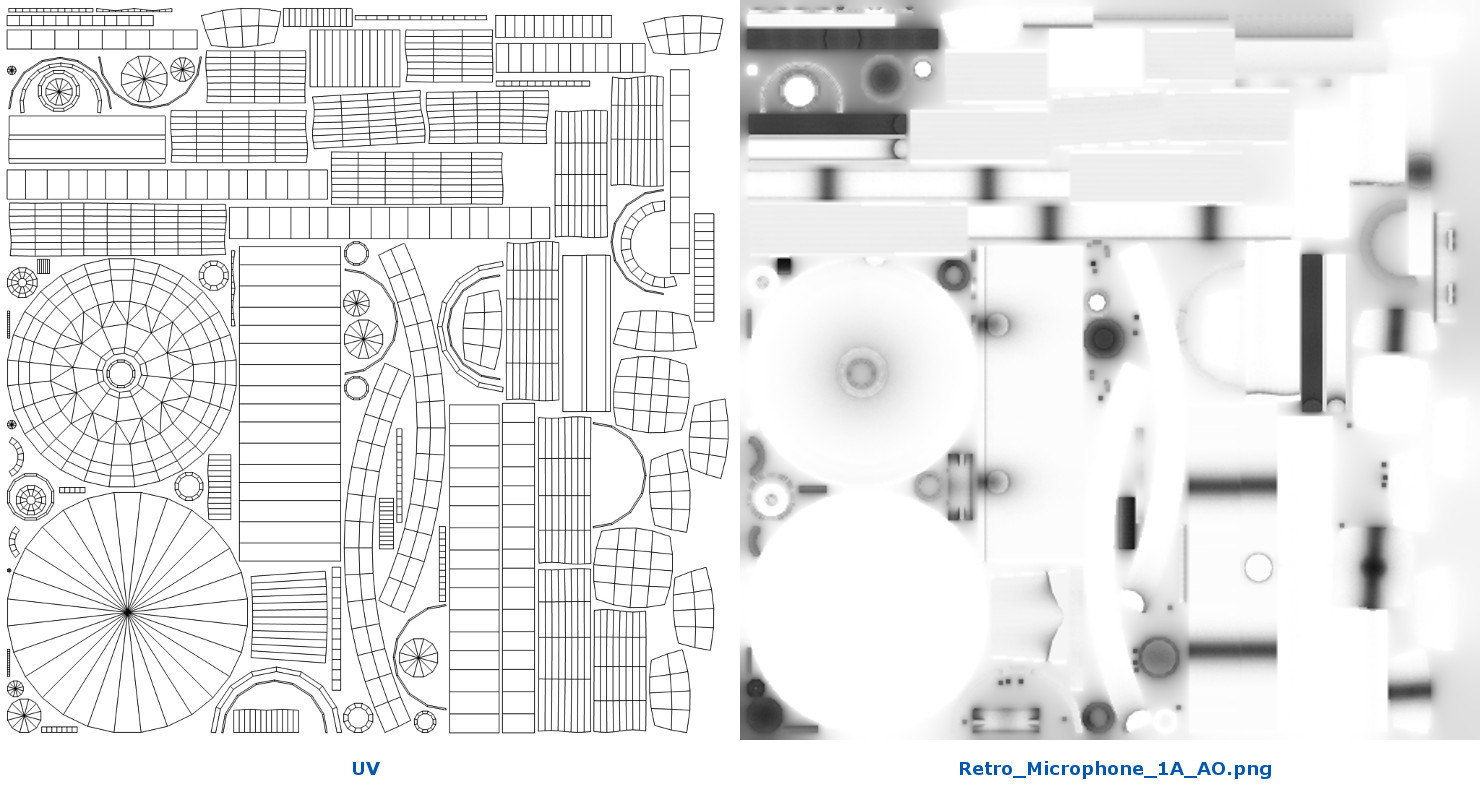 UV

Retro_Microphone_1A_AO.png