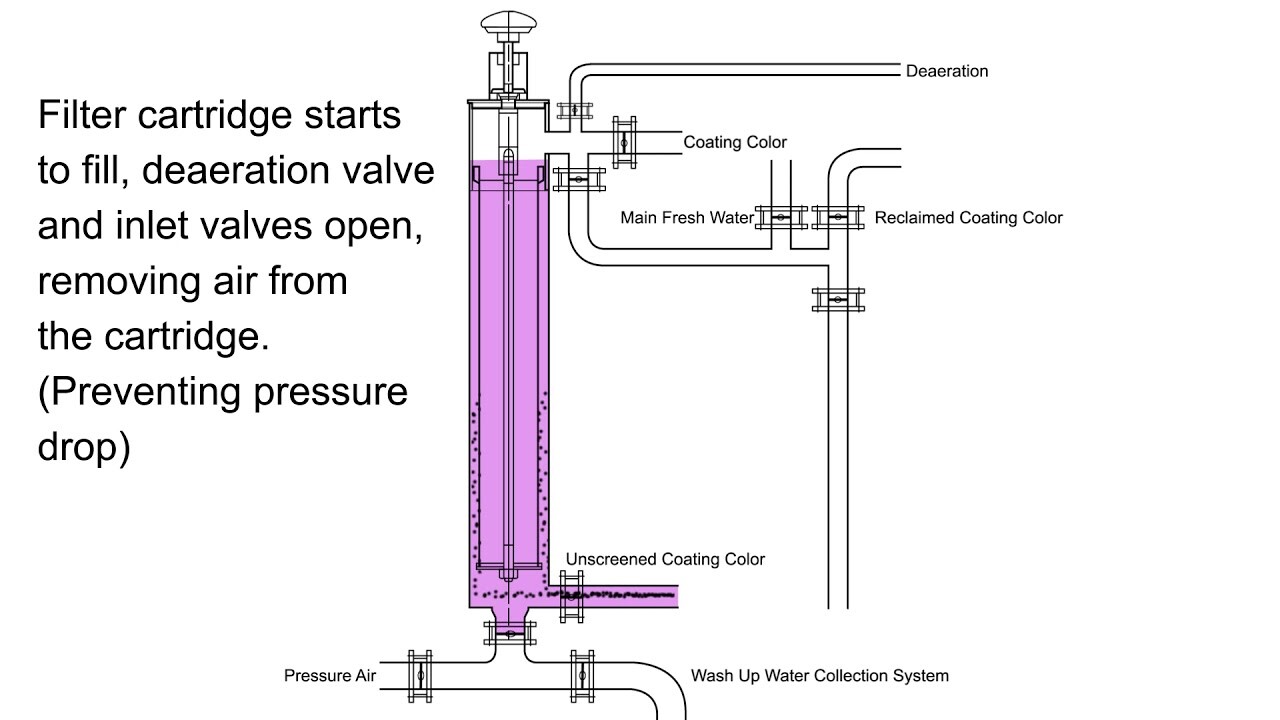 Filter cartridge starts to fill, deaeration valve and inlet valves open, removing air from the cartridge. (Preventing pressure drop)

Deaeration
Coating Color
Main Fresh Water
Reclaimed Coating Color
Unscreened Coating Color
Pressure Air
Wash Up Water Collection System