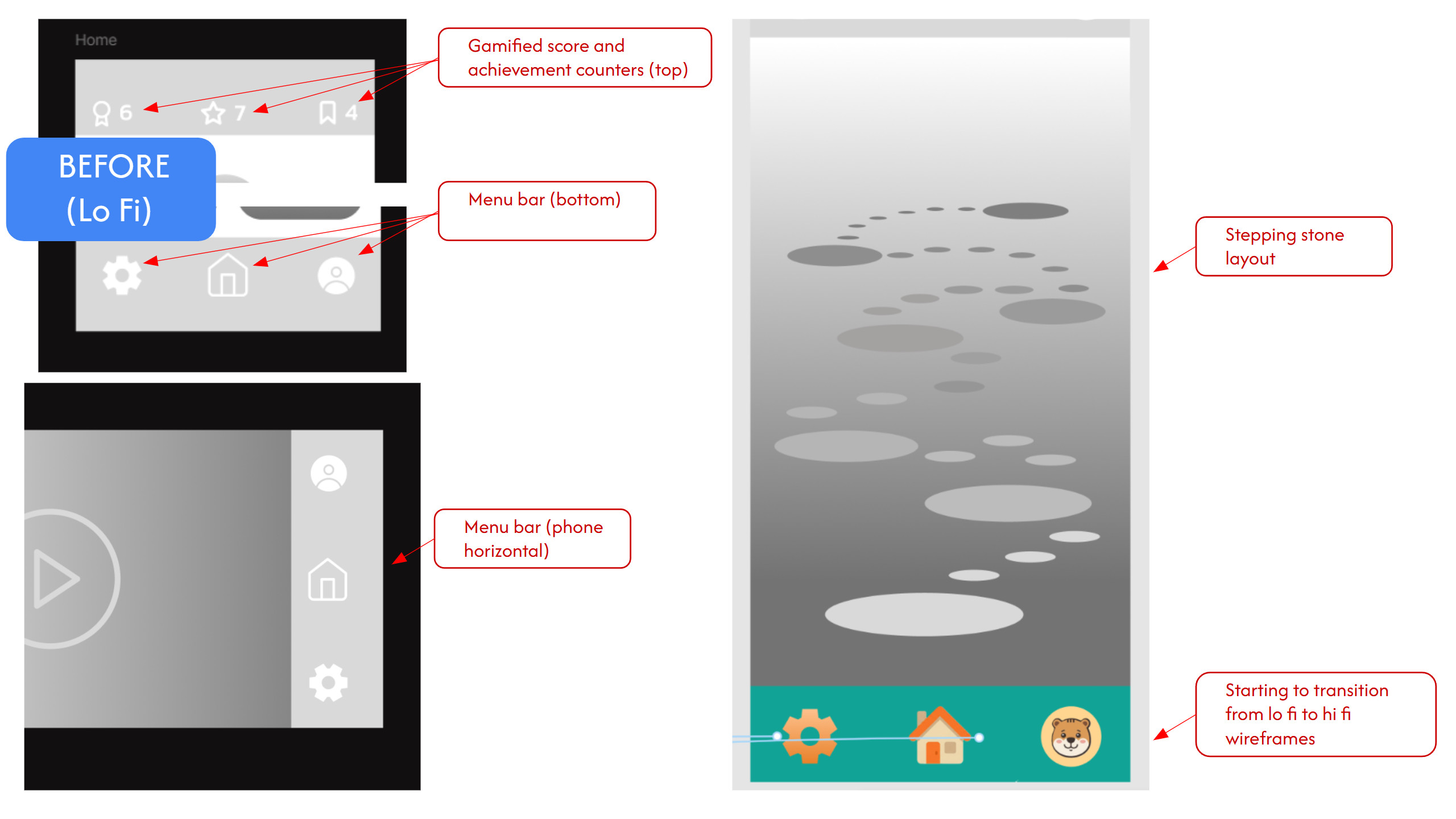 Home

6 7 4

BEFORE (Lo Fi)

Gamified score and achievement counters (top)

Menu bar (bottom)

Menu bar (phone horizontal)

Stepping stone layout

Starting to transition from lo fi to hi fi wireframes