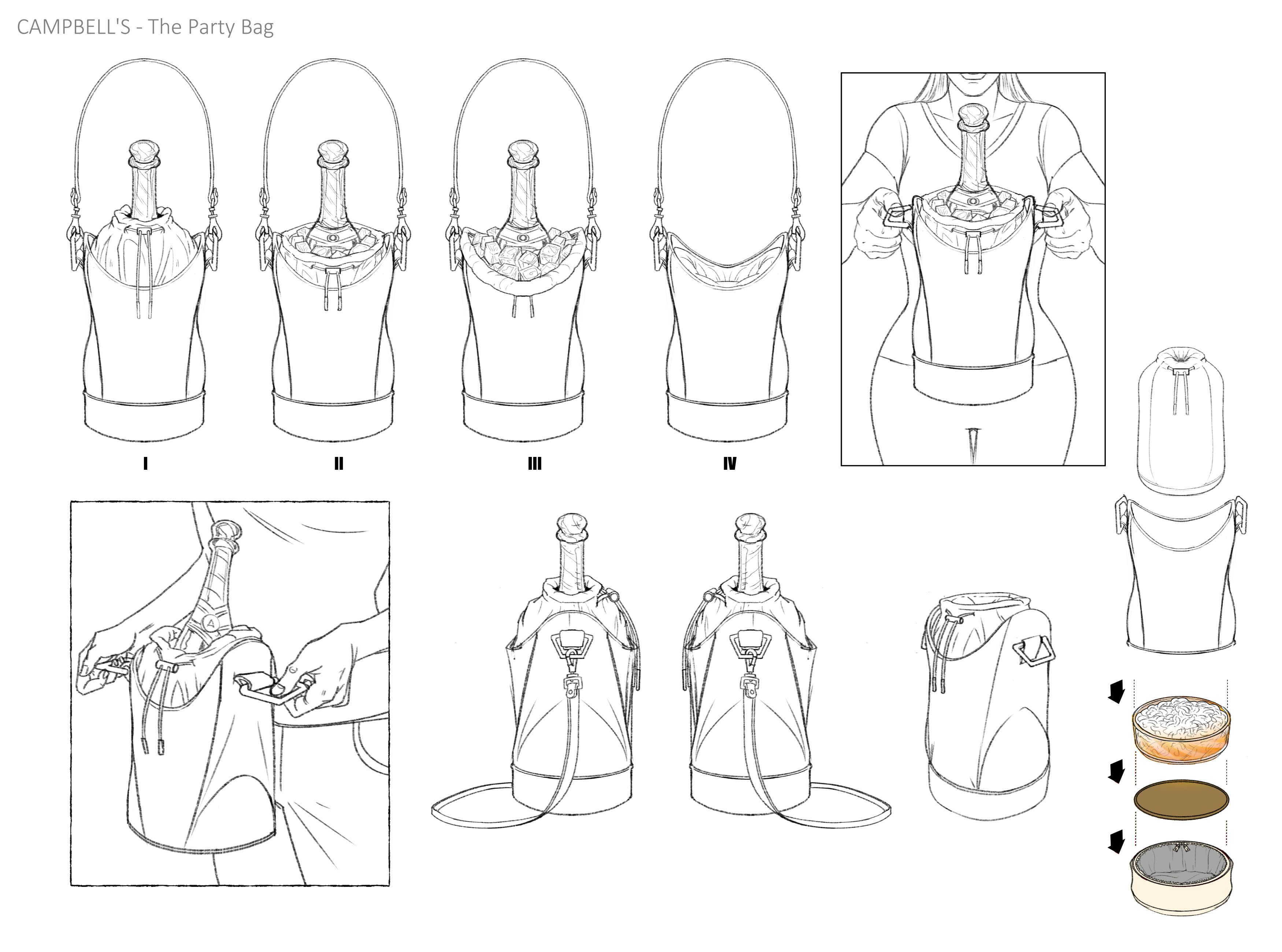 CAMPBELL'S - The Party Bag

I

II

III

IV