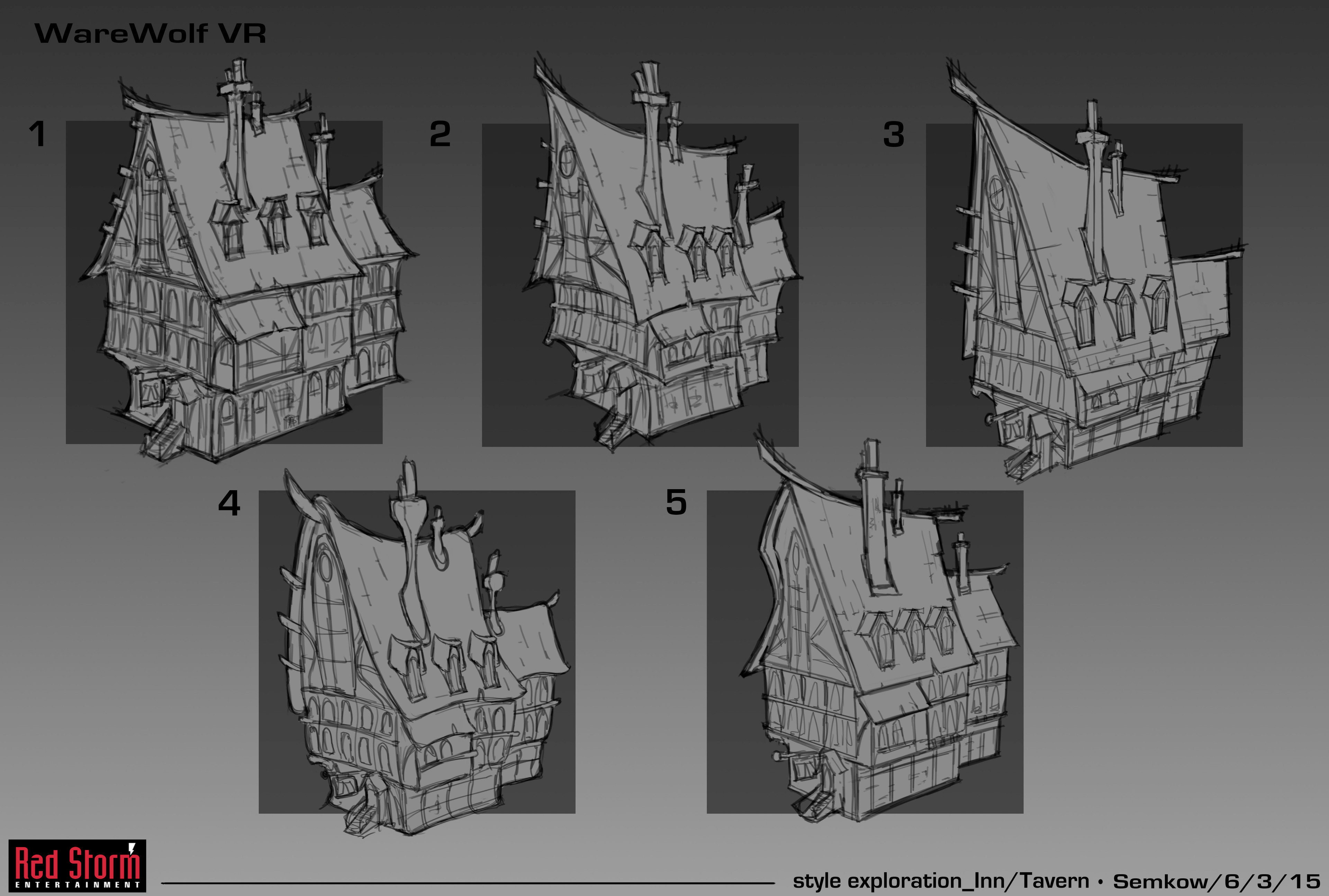 WareWolf VR

1

2

3

4

5

Red Storm ENTERTAINMENT

style exploration_Inn/Tavern • Semkow/6/3/15