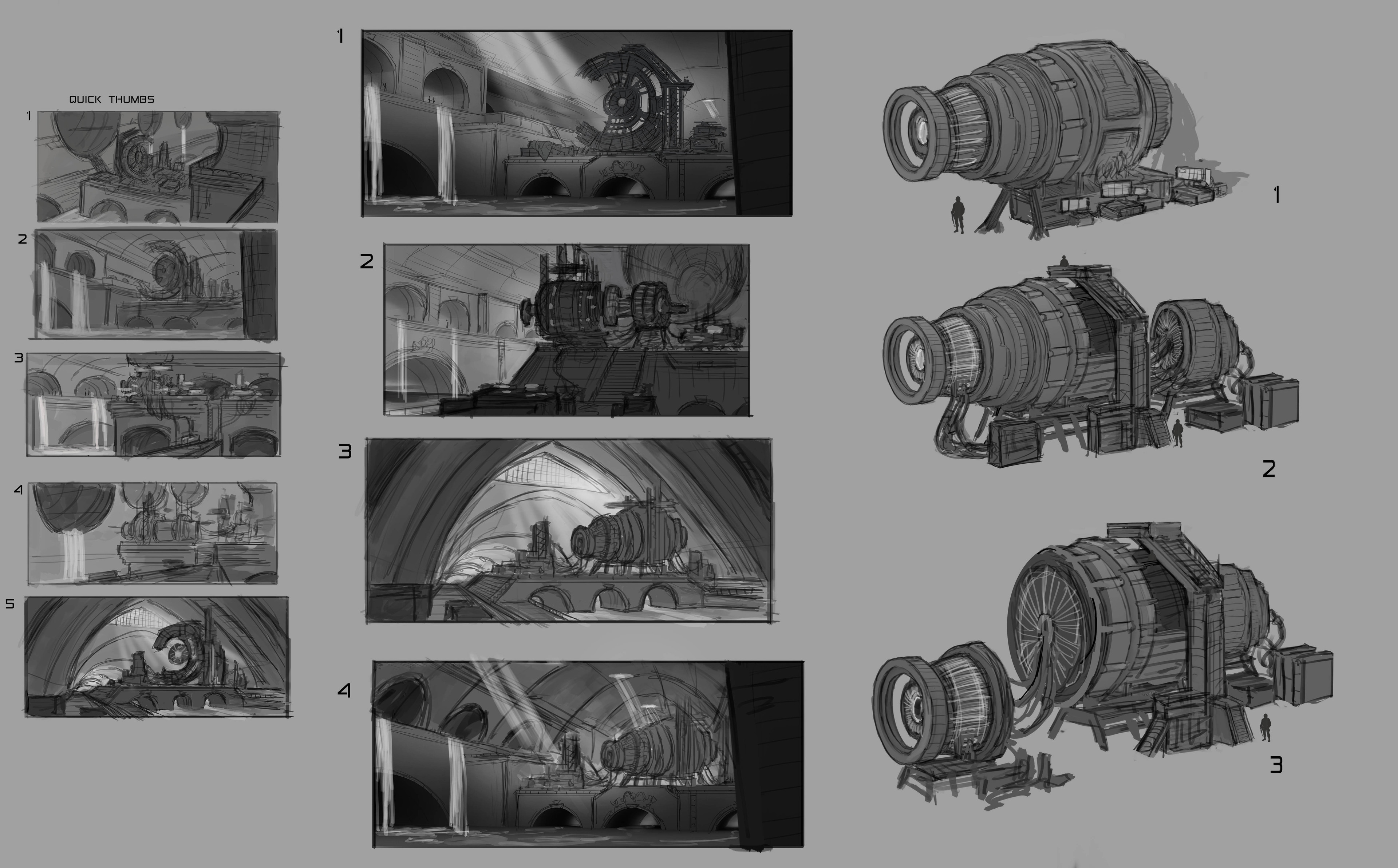 QUICK THUMBS

1

2

3

4

5

1

2

3

4

1

2

3