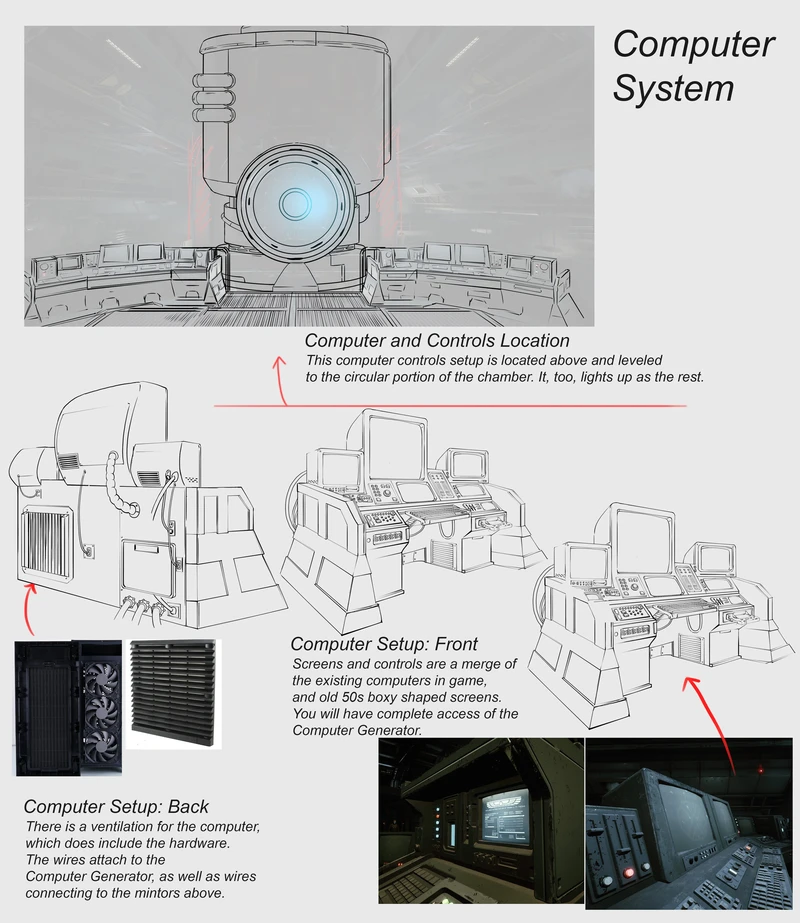 Computer System

Computer and Controls Location
This computer controls setup is located above and leveled to the circular portion of the chamber. It, too, lights up as the rest.

Computer Setup: Front
Screens and controls are a merge of the existing computers in game, and old 50s boxy shaped screens. You will have complete access of the Computer Generator.

Computer Setup: Back
There is a ventilation for the computer, which does include the hardware. The wires attach to the Computer Generator, as well as wires connecting to the mintors above.