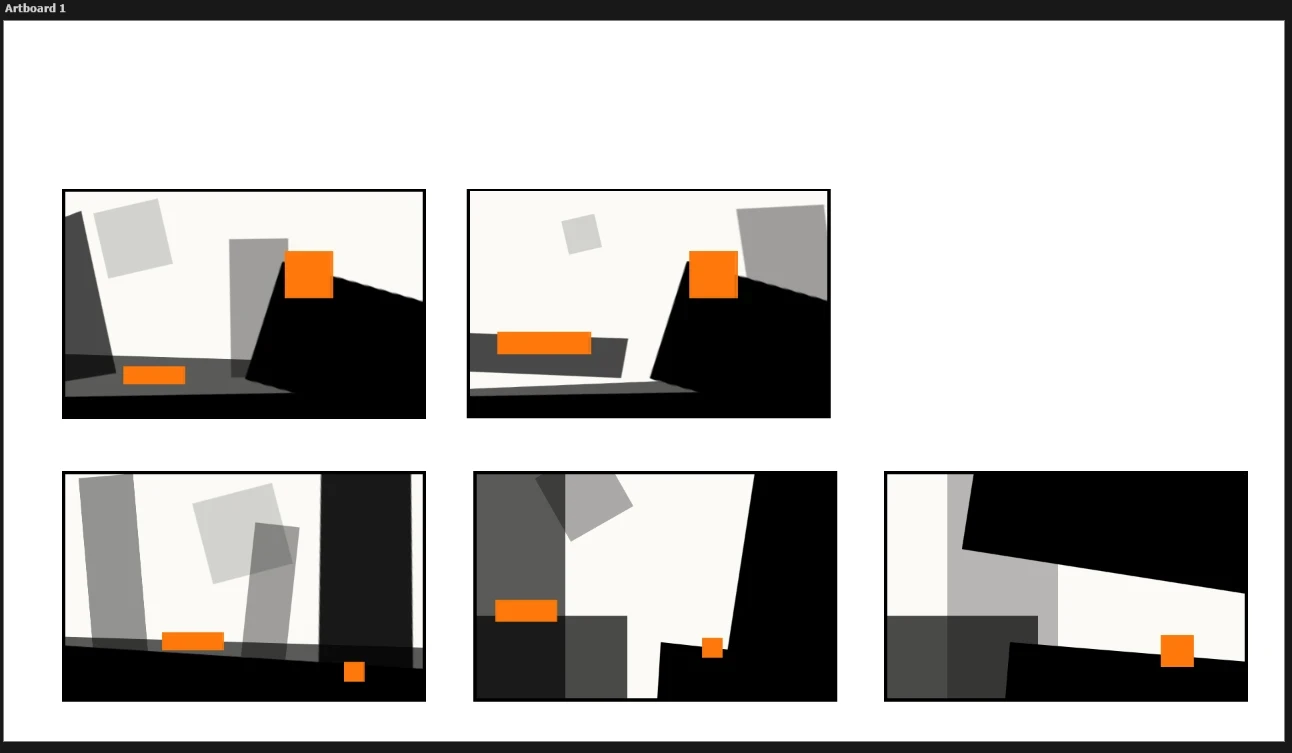 Artboard 1