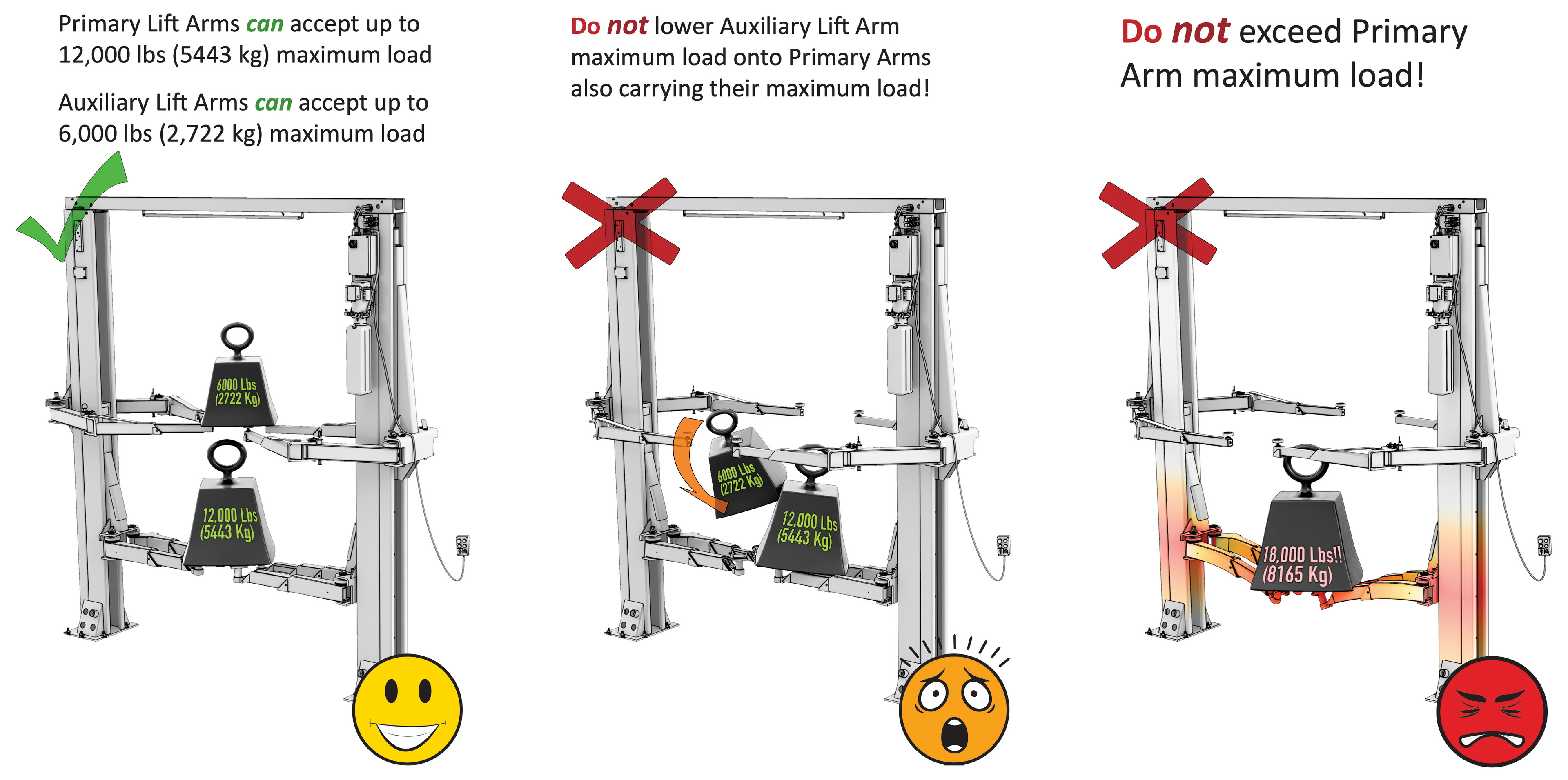 Primary Lift Arms can accept up to 12,000 lbs (5443 kg) maximum load

Auxiliary Lift Arms can accept up to 6,000 lbs (2,722 kg) maximum load

6000 Lbs (2722 Kg)

12,000 Lbs (5443 Kg)

Do not lower Auxiliary Lift Arm maximum load onto Primary Arms also carrying their maximum load!

6000 Lbs (2722 Kg)

12,000 Lbs (5443 Kg)

Do not exceed Primary Arm maximum load!

18,000 Lbs!! (8165 Kg)