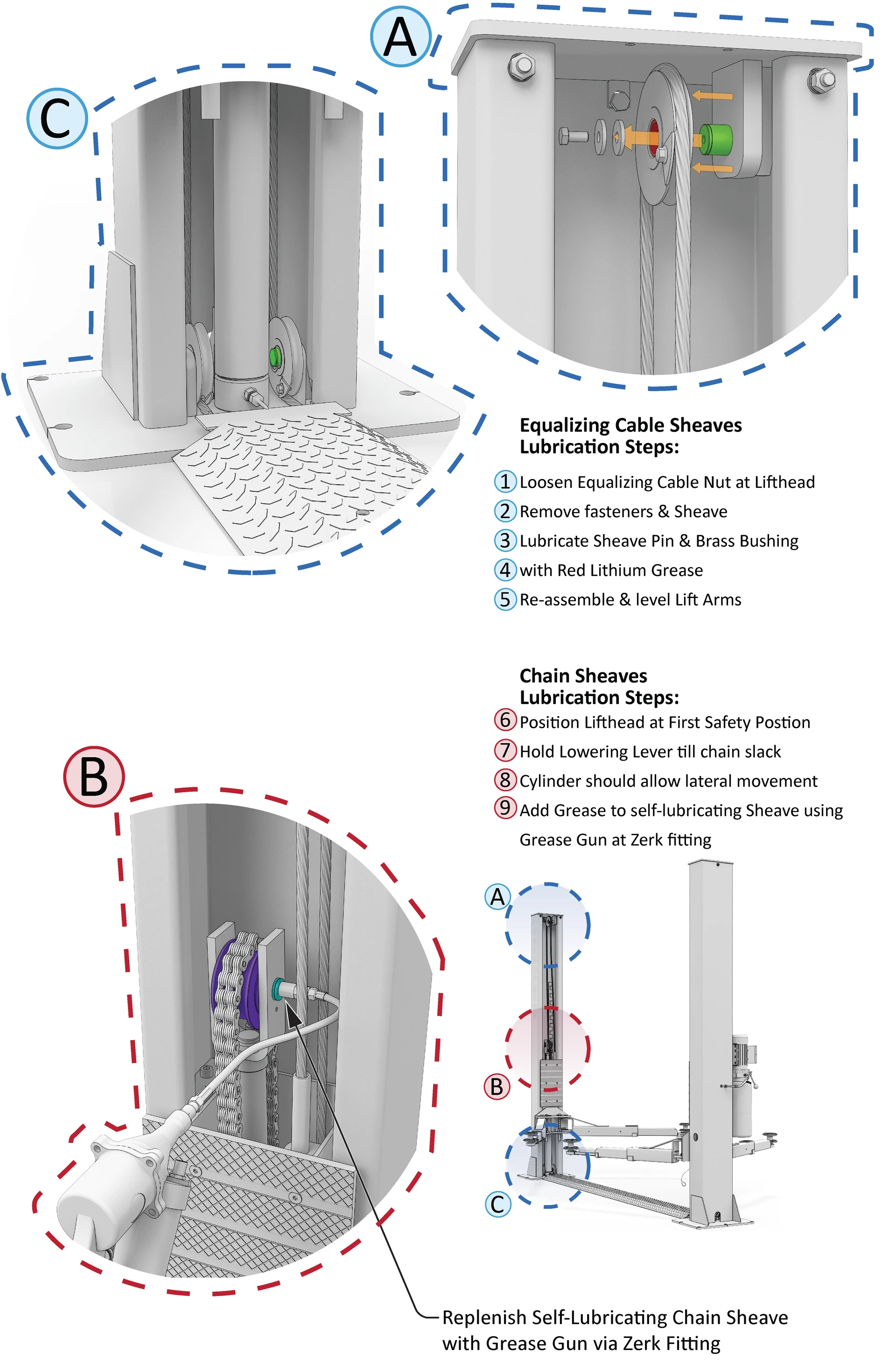 A

C

Equalizing Cable Sheaves Lubrication Steps:

1 Loosen Equalizing Cable Nut at Lifthead
2 Remove fasteners & Sheave
3 Lubricate Sheave Pin & Brass Bushing
4 with Red Lithium Grease
5 Re-assemble & level Lift Arms

Chain Sheaves Lubrication Steps:

6 Position Lifthead at First Safety Postion
7 Hold Lowering Lever till chain slack
8 Cylinder should allow lateral movement
9 Add Grease to self-lubricating Sheave using Grease Gun at Zerk fitting

B

A

B

C

Replenish Self-Lubricating Chain Sheave with Grease Gun via Zerk Fitting