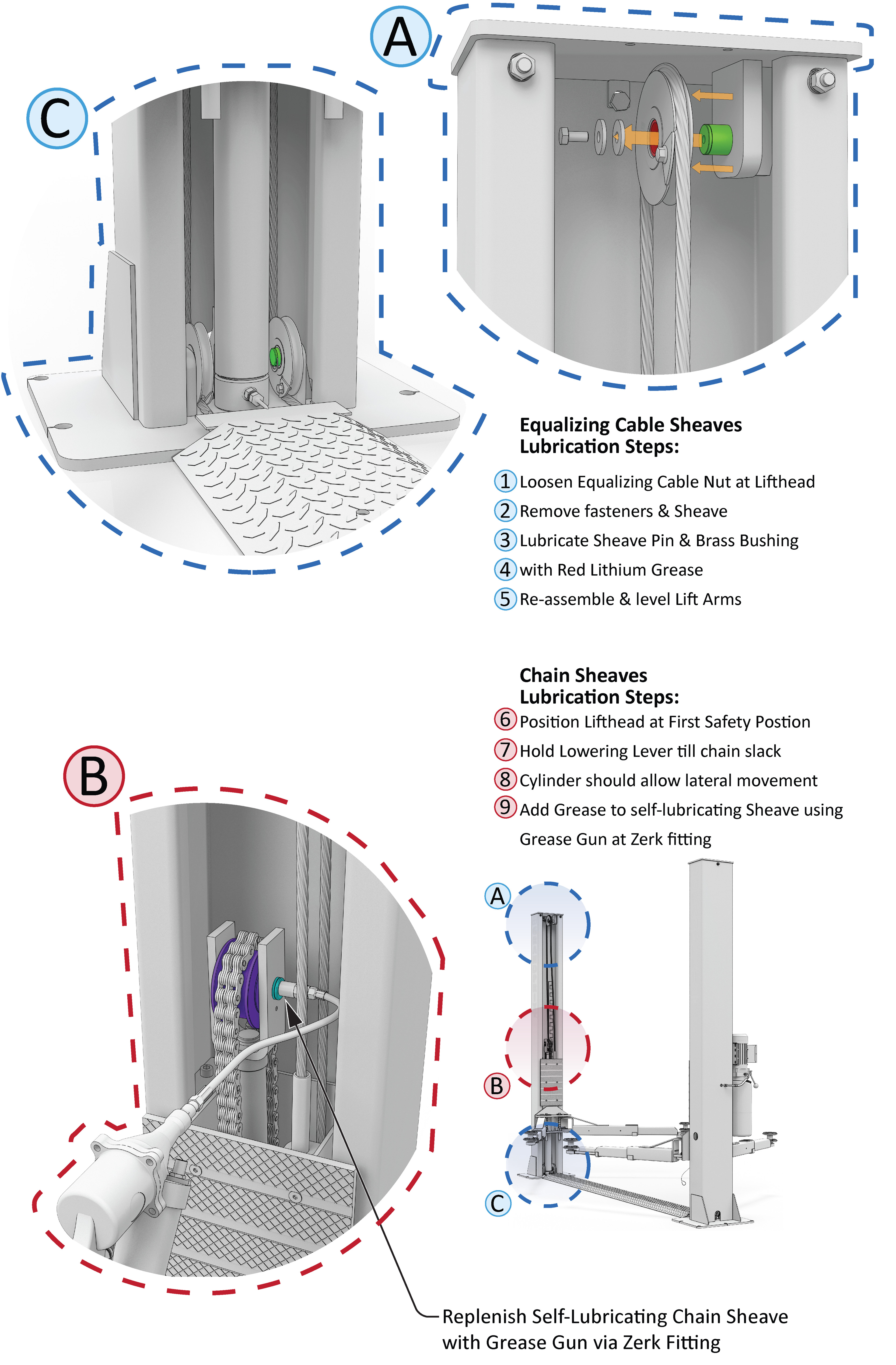 A

C

Equalizing Cable Sheaves Lubrication Steps:

1 Loosen Equalizing Cable Nut at Lifthead
2 Remove fasteners & Sheave
3 Lubricate Sheave Pin & Brass Bushing
4 with Red Lithium Grease
5 Re-assemble & level Lift Arms

Chain Sheaves Lubrication Steps:
6 Position Lifthead at First Safety Postion
7 Hold Lowering Lever till chain slack
8 Cylinder should allow lateral movement
9 Add Grease to self-lubricating Sheave using Grease Gun at Zerk fitting

B

A

B

C

Replenish Self-Lubricating Chain Sheave with Grease Gun via Zerk Fitting