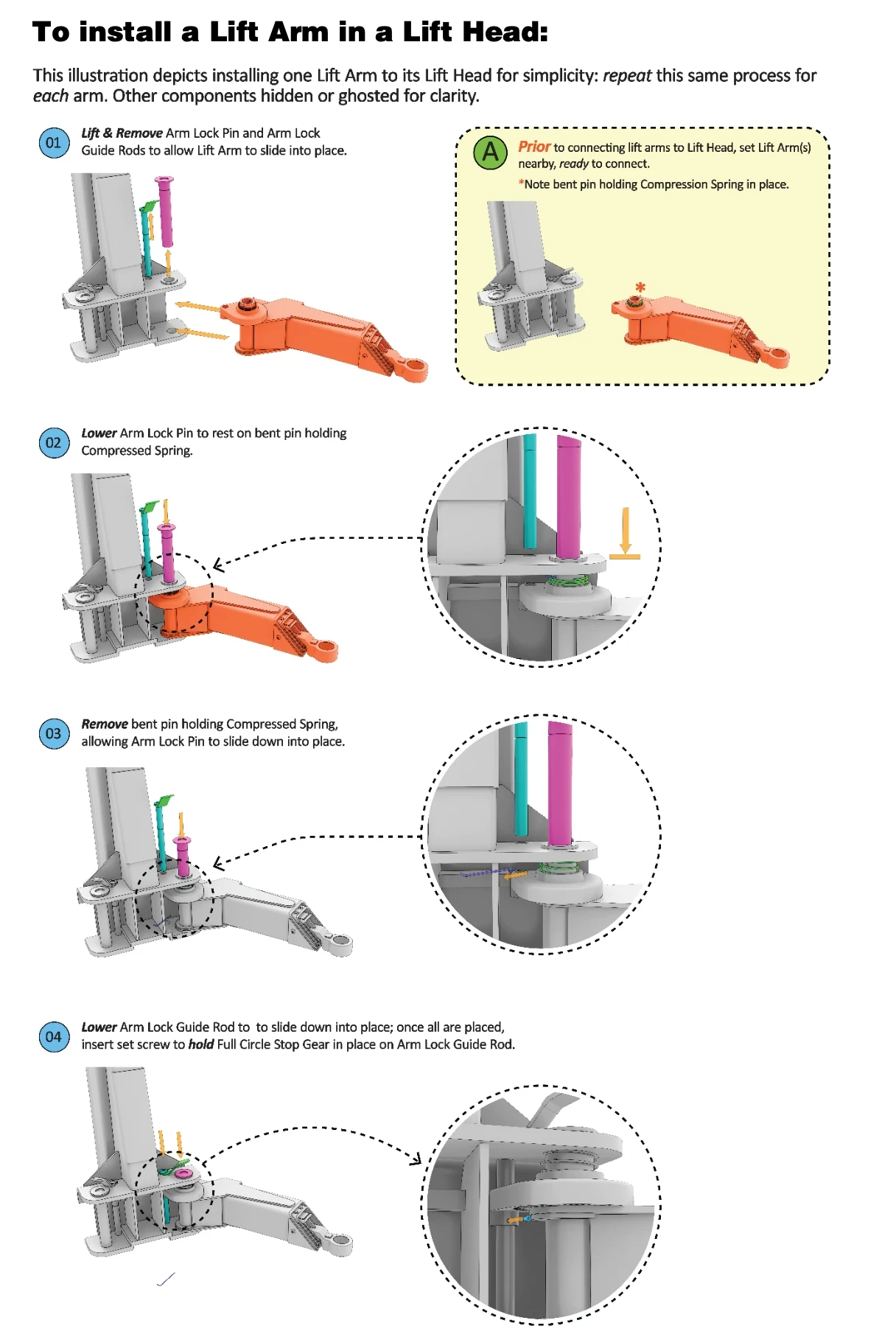 To install a Lift Arm in a Lift Head:

This illustration depicts installing one Lift Arm to its Lift Head for simplicity: repeat this same process for each arm. Other components hidden or ghosted for clarity.

01 Lift & Remove Arm Lock Pin and Arm Lock Guide Rods to allow Lift Arm to slide into place.

A Prior to connecting lift arms to Lift Head, set Lift Arm(s) nearby, ready to connect.

*Note bent pin holding Compression Spring in place.

*

02 Lower Arm Lock Pin to rest on bent pin holding Compressed Spring.

03 Remove bent pin holding Compressed Spring, allowing Arm Lock Pin to slide down into place.

04 Lower Arm Lock Guide Rod to to slide down into place; once all are placed, insert set screw to hold Full Circle Stop Gear in place on Arm Lock Guide Rod.