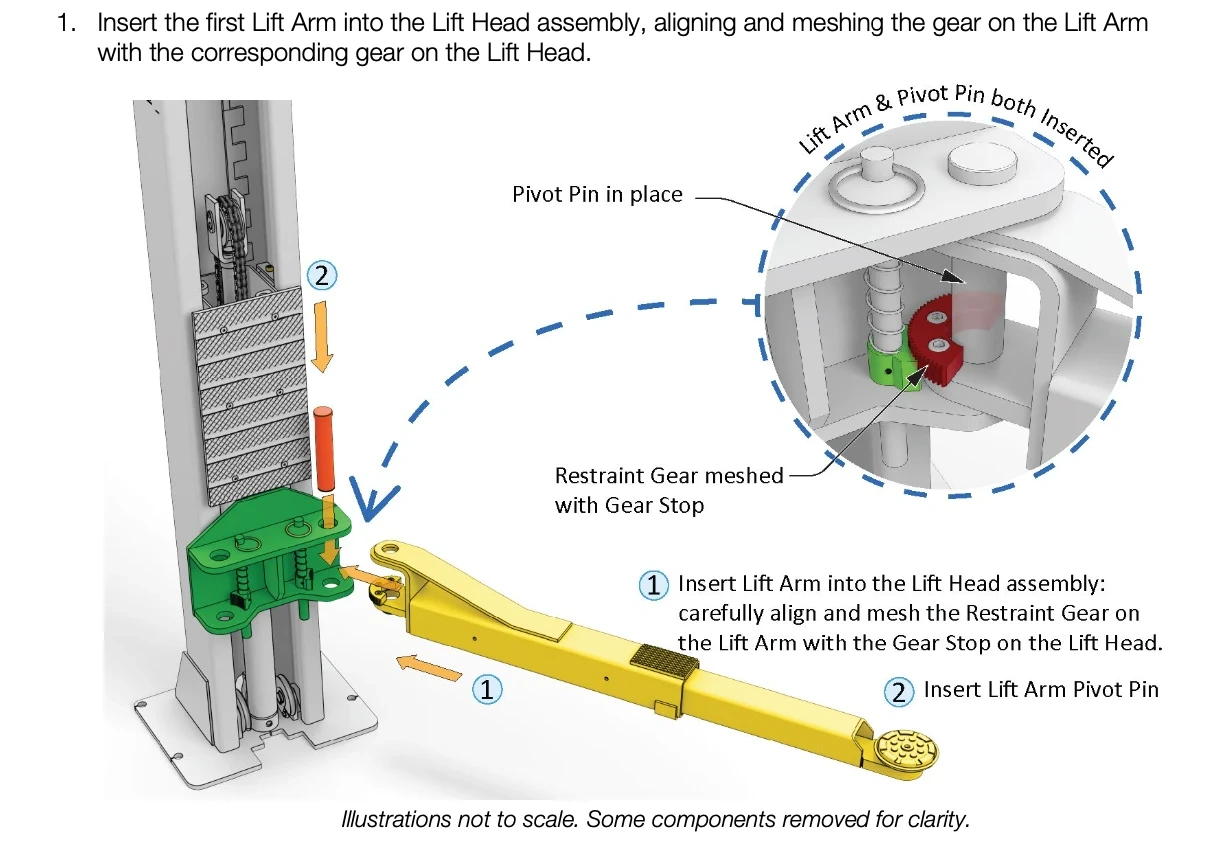 1. Insert the first Lift Arm into the Lift Head assembly, aligning and meshing the gear on the Lift Arm with the corresponding gear on the Lift Head.

Lift Arm & Pivot Pin both Inserted

Pivot Pin in place

2

Restraint Gear meshed with Gear Stop

1 Insert Lift Arm into the Lift Head assembly: carefully align and mesh the Restraint Gear on the Lift Arm with the Gear Stop on the Lift Head.

1

2 Insert Lift Arm Pivot Pin

Illustrations not to scale. Some components removed for clarity.