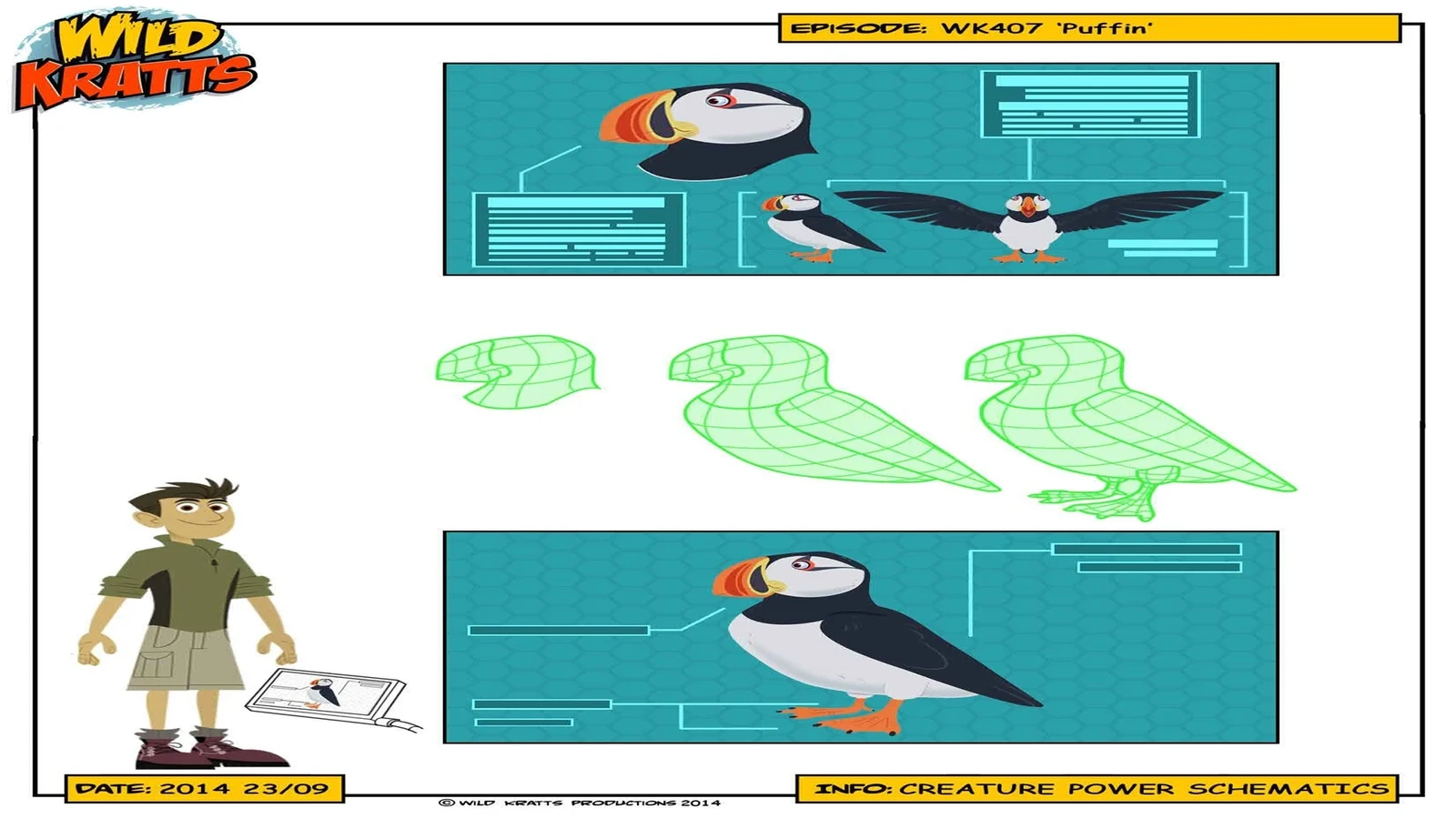 WILD KRATTS

EPISODE: WK407 'Puffin'

DATE: 2014 23/09

© WILD KRATTS PRODUCTIONS 2014

INFO: CREATURE POWER SCHEMATICS