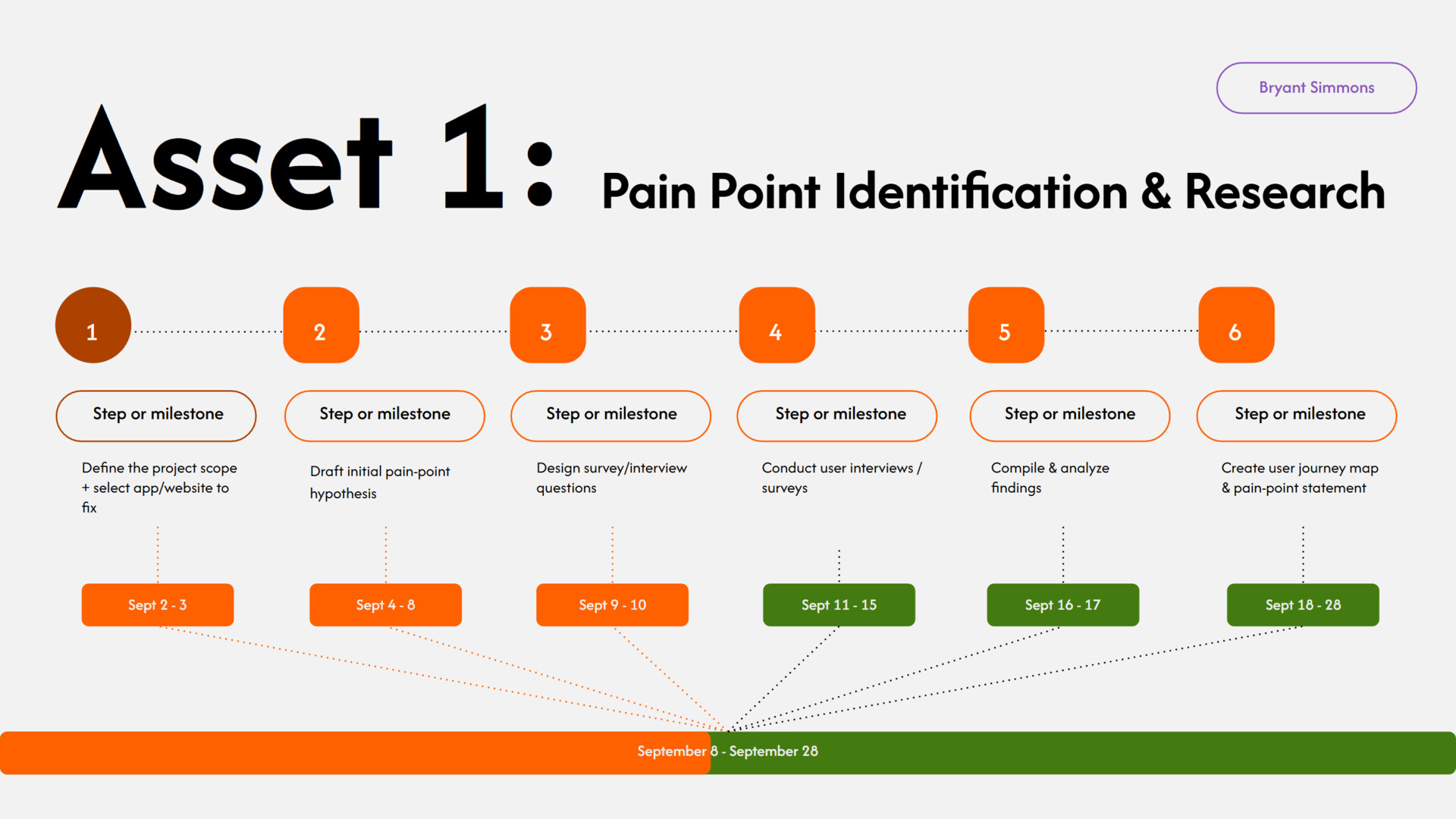 Bryant Simmons

Asset 1: Pain Point Identification & Research

1

Step or milestone

Define the project scope + select app/website to fix

Sept 2 - 3

2

Step or milestone

Draft initial pain-point hypothesis

Sept 4 - 8

3

Step or milestone

Design survey/interview questions

Sept 9 - 10

4

Step or milestone

Conduct user interviews / surveys

Sept 11 - 15

5

Step or milestone

Compile & analyze findings

Sept 16 - 17

6

Step or milestone

Create user journey map & pain-point statement

Sept 18 - 28

September 8 - September 28