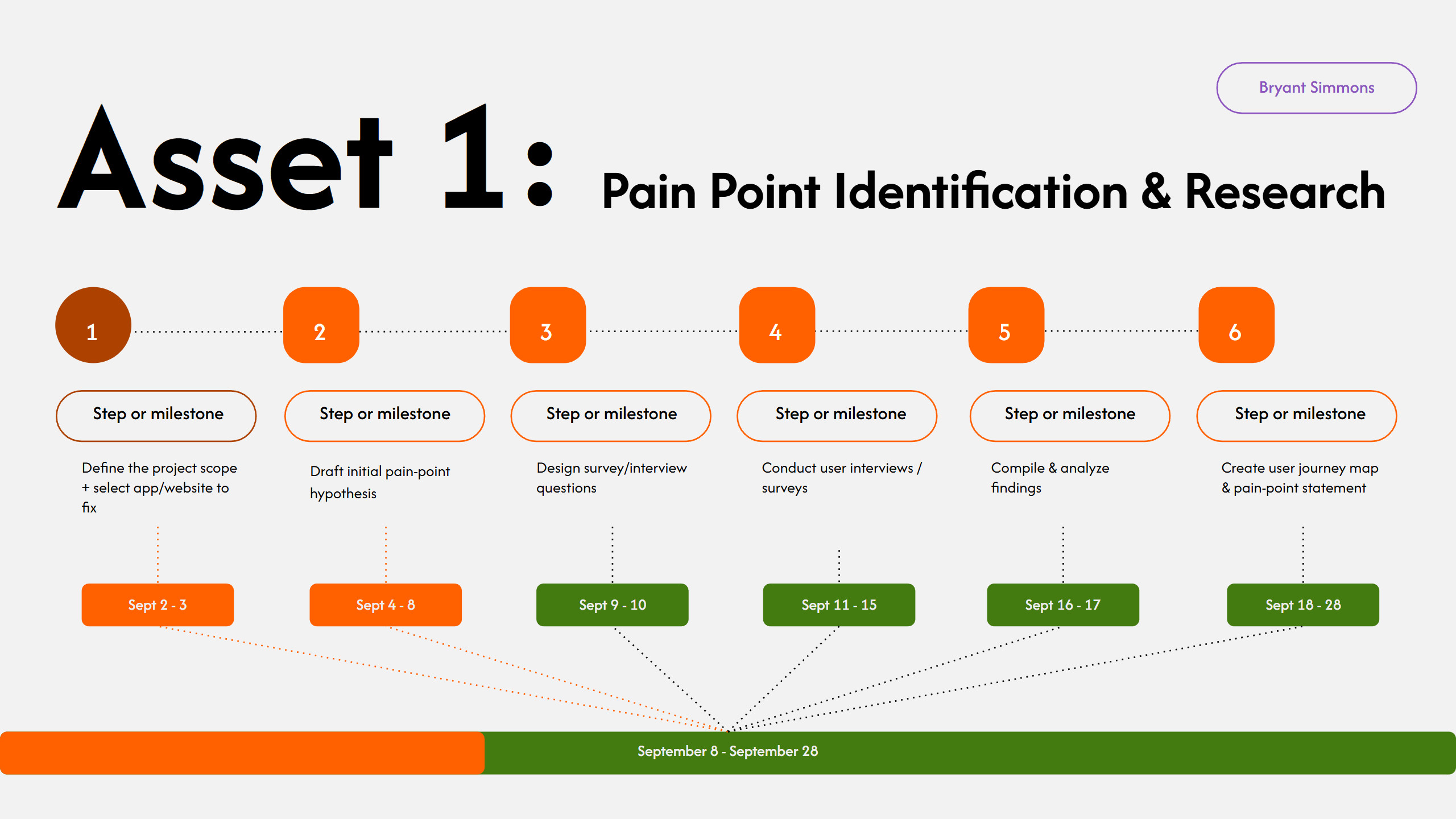 Bryant Simmons

Asset 1: Pain Point Identification & Research

1

Step or milestone

Define the project scope + select app/website to fix

Sept 2 - 3

2

Step or milestone

Draft initial pain-point hypothesis

Sept 4 - 8

3

Step or milestone

Design survey/interview questions

Sept 9 - 10

4

Step or milestone

Conduct user interviews / surveys

Sept 11 - 15

5

Step or milestone

Compile & analyze findings

Sept 16 - 17

6

Step or milestone

Create user journey map & pain-point statement

Sept 18 - 28

September 8 - September 28