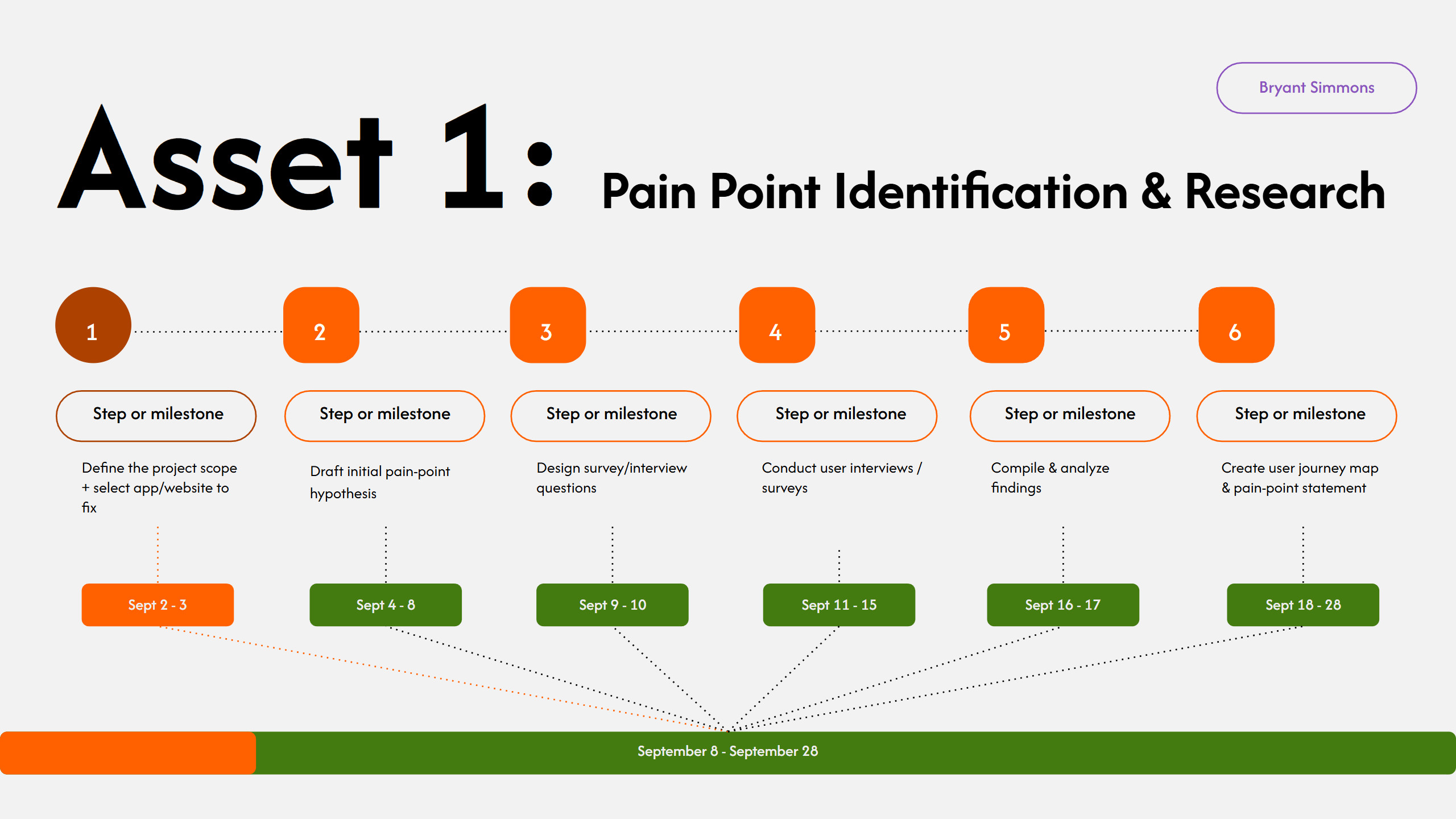 Bryant Simmons

Asset 1: Pain Point Identification & Research

1

Step or milestone

Define the project scope + select app/website to fix

Sept 2 - 3

2

Step or milestone

Draft initial pain-point hypothesis

Sept 4 - 8

3

Step or milestone

Design survey/interview questions

Sept 9 - 10

4

Step or milestone

Conduct user interviews / surveys

Sept 11 - 15

5

Step or milestone

Compile & analyze findings

Sept 16 - 17

6

Step or milestone

Create user journey map & pain-point statement

Sept 18 - 28

September 8 - September 28