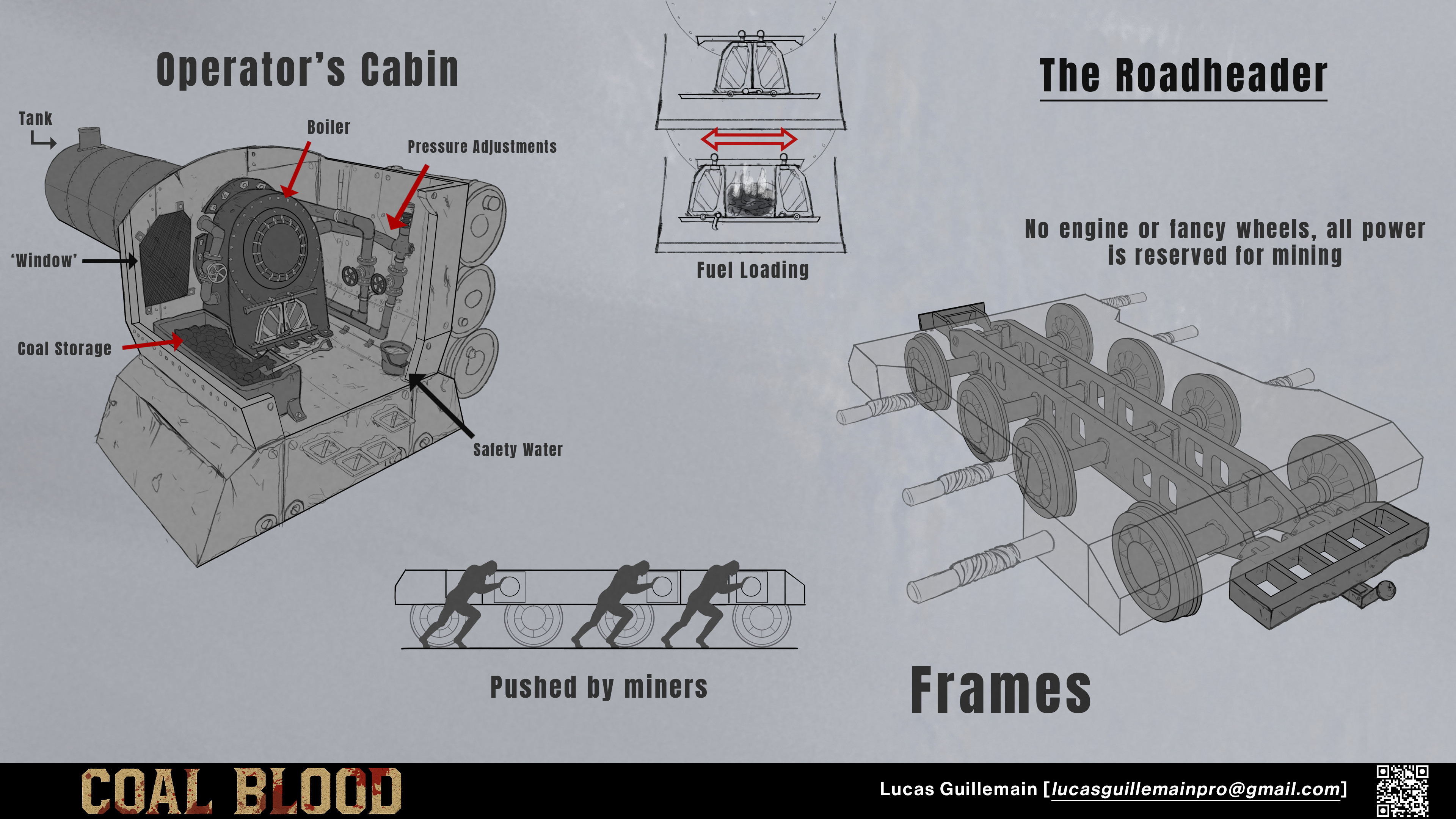 Operator's Cabin

Tank

Boiler

Pressure Adjustments

'Window'

Coal Storage

Safety Water

Fuel Loading

The Roadheader

No engine or fancy wheels, all power is reserved for mining

Pushed by miners

Frames

COAL BLOOD

Lucas Guillemain [lucasguillemainpro@gmail.com]