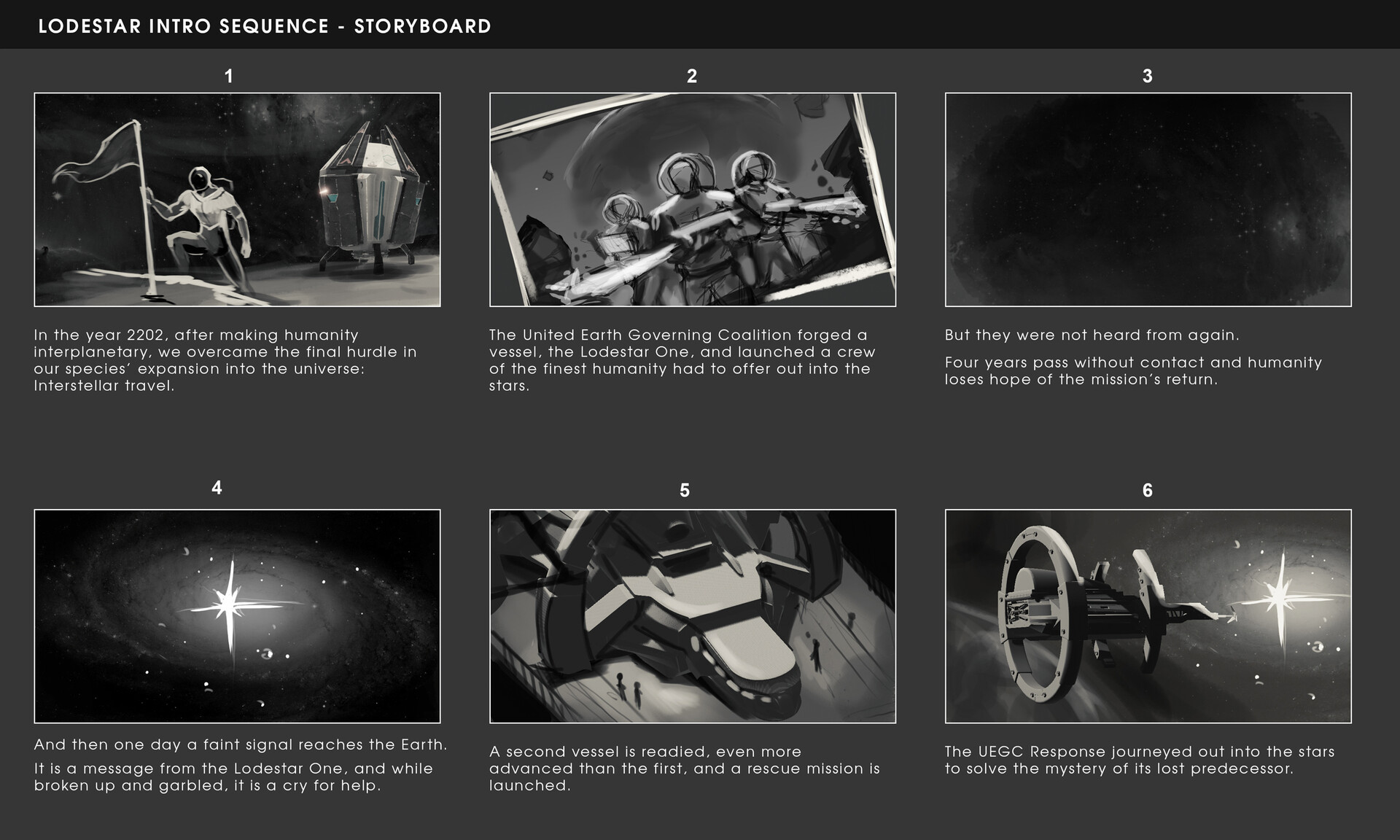 LODESTAR INTRO SEQUENCE - STORYBOARD

1

In the year 2202, after making humanity interplanetary, we overcame the final hurdle in our species' expansion into the universe: Interstellar travel.

2

The United Earth Governing Coalition forged a vessel, the Lodestar One, and launched a crew of the finest humanity had to offer out into the stars.

3

But they were not heard from again.

Four years pass without contact and humanity loses hope of the mission's return.

4

And then one day a faint signal reaches the Earth.

It is a message from the Lodestar One, and while broken up and garbled, it is a cry for help.

5

A second vessel is readied, even more advanced than the first, and a rescue mission is launched.

6

The UEGC Response journeyed out into the stars to solve the mystery of its lost predecessor.