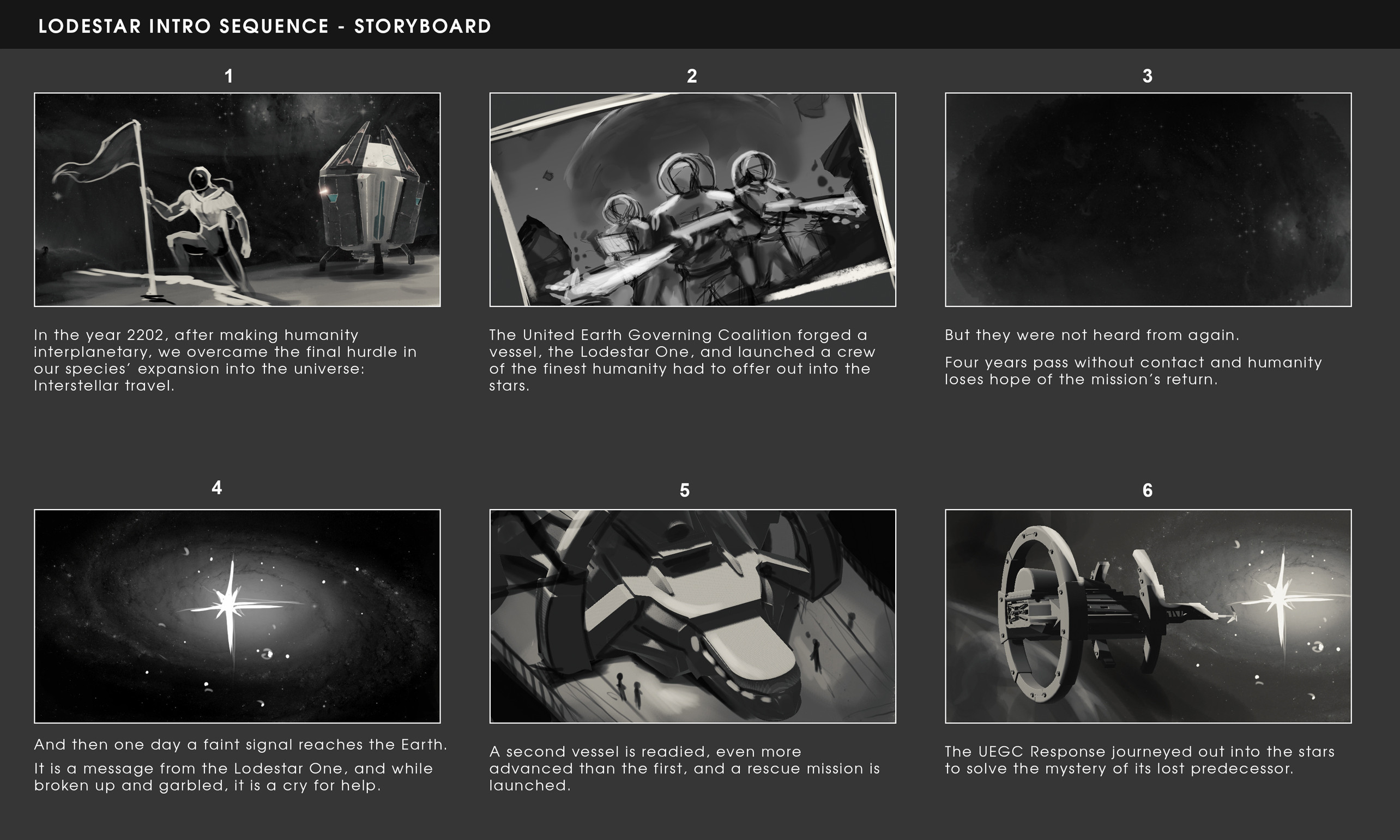 LODESTAR INTRO SEQUENCE - STORYBOARD

1

In the year 2202, after making humanity interplanetary, we overcame the final hurdle in our species' expansion into the universe: Interstellar travel.

2

The United Earth Governing Coalition forged a vessel, the Lodestar One, and launched a crew of the finest humanity had to offer out into the stars.

3

But they were not heard from again.

Four years pass without contact and humanity loses hope of the mission's return.

4

And then one day a faint signal reaches the Earth.

It is a message from the Lodestar One, and while broken up and garbled, it is a cry for help.

5

A second vessel is readied, even more advanced than the first, and a rescue mission is launched.

6

The UEGC Response journeyed out into the stars to solve the mystery of its lost predecessor.