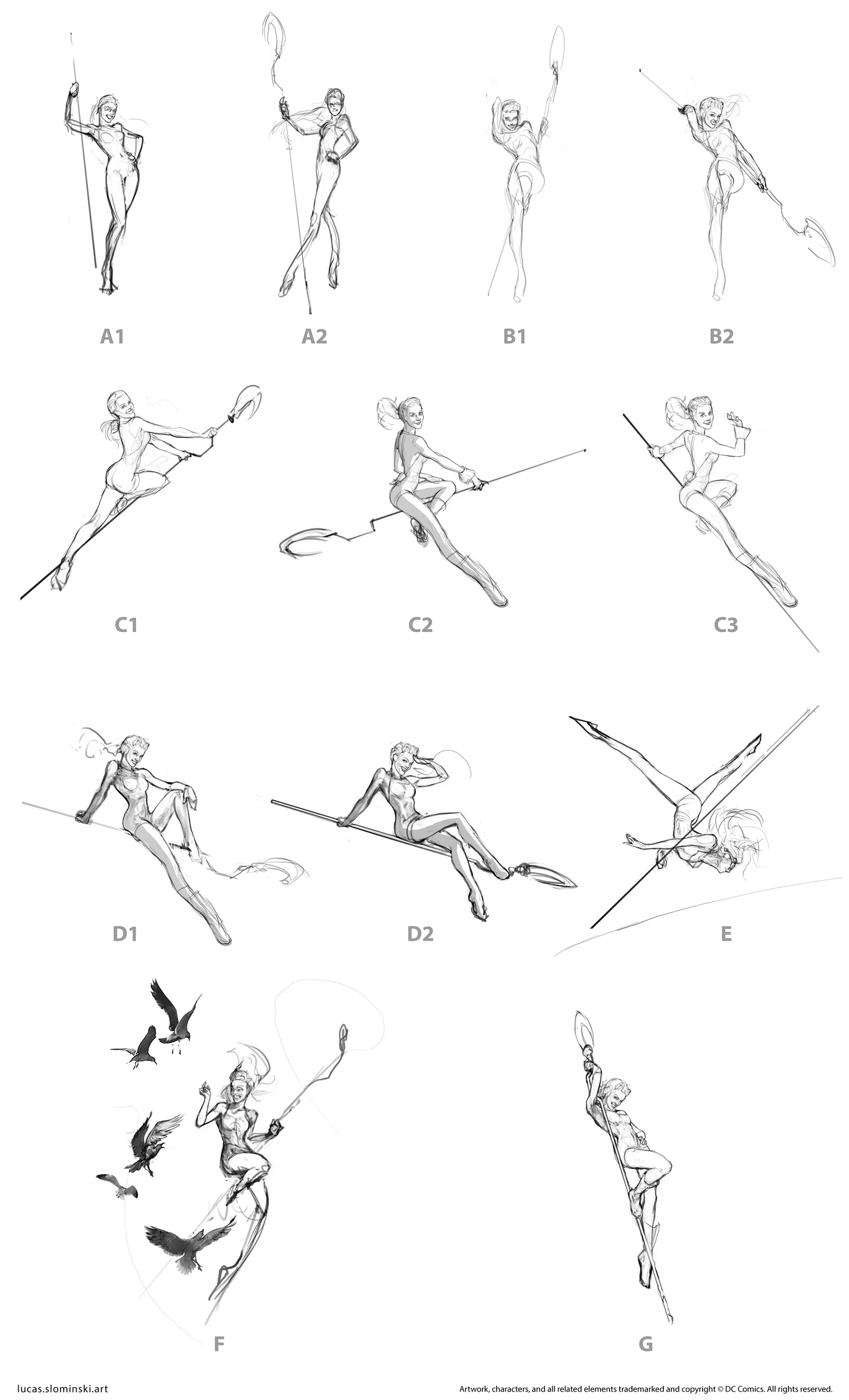 A1

A2

B1

B2

C1

C2

C3

D1

D2

E

F

G

lucas.slominski.art

Artwork, characters, and all related elements trademarked and copyright © DC Comics. All rights reserved.