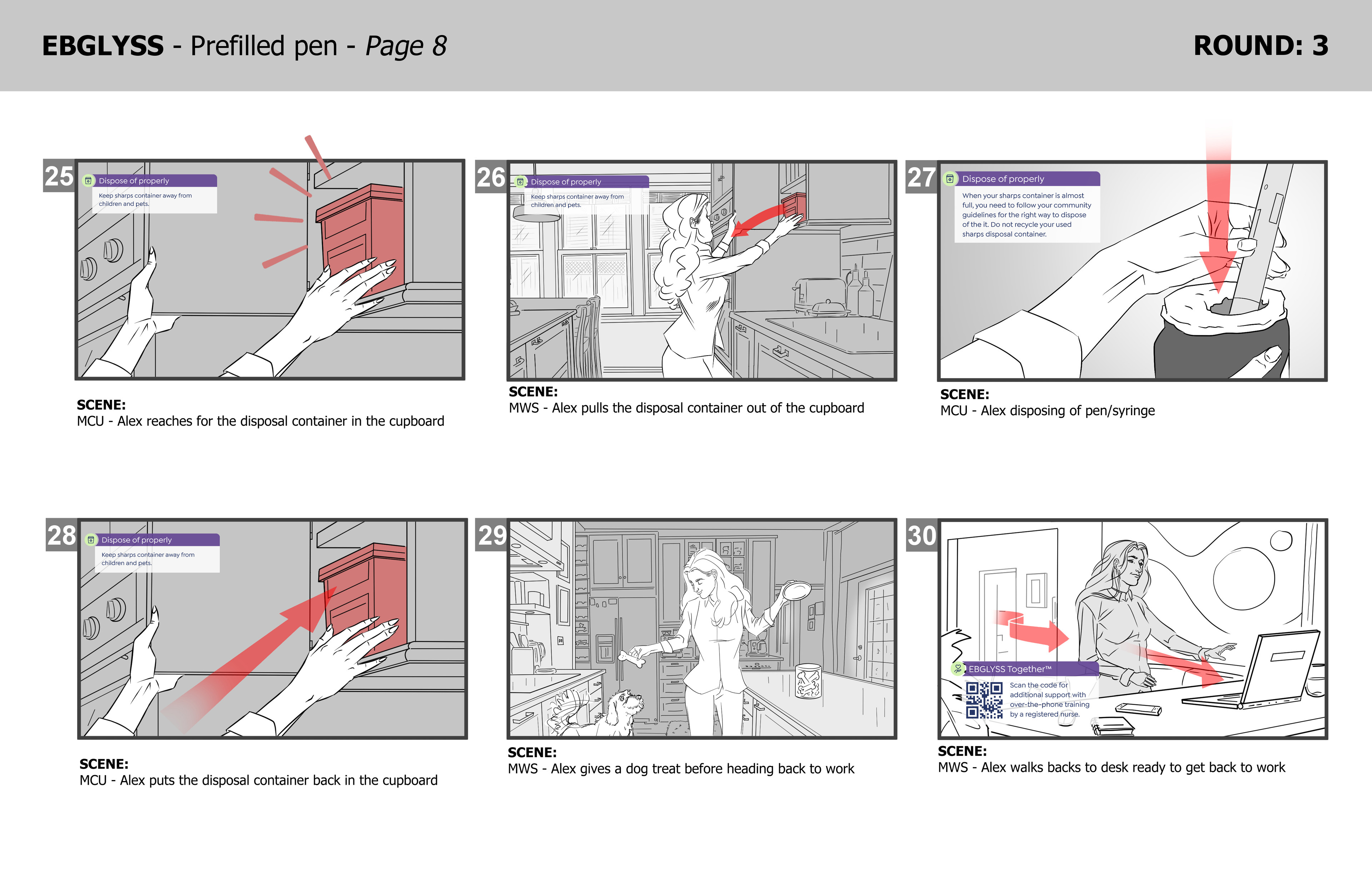 EBGLYSS - Prefilled pen - Page 8

ROUND: 3

25

Dispose of properly

Keep sharps container away from children and pets.

SCENE:
MCU - Alex reaches for the disposal container in the cupboard

26

Dispose of properly

Keep sharps container away from children and pets.

SCENE:
MWS - Alex pulls the disposal container out of the cupboard

27

Dispose of properly

When your sharps container is almost full, you need to follow your community guidelines for the right way to dispose of the it. Do not recycle your used sharps disposal container.

SCENE:
MCU - Alex disposing of pen/syringe

28

Dispose of properly

Keep sharps container away from children and pets.

SCENE:
MCU - Alex puts the disposal container back in the cupboard

29

SCENE:
MWS - Alex gives a dog treat before heading back to work

30

EBGLYSS Together™

Scan the code for additional support with over-the-phone training by a registered nurse.

SCENE:
MWS - Alex walks backs to desk ready to get back to work