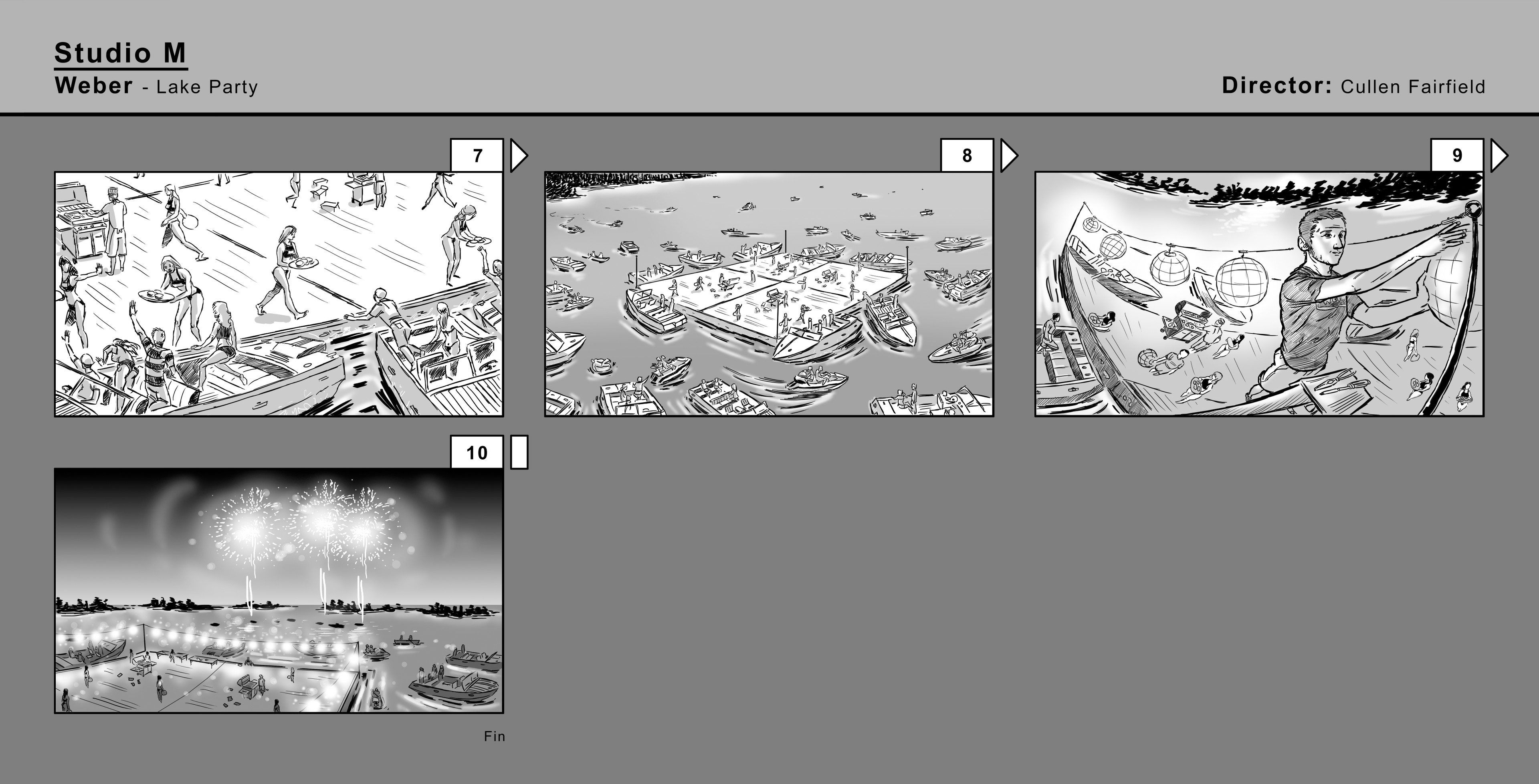 Studio M
Weber - Lake Party

Director: Cullen Fairfield

7

8

9

10

Fin