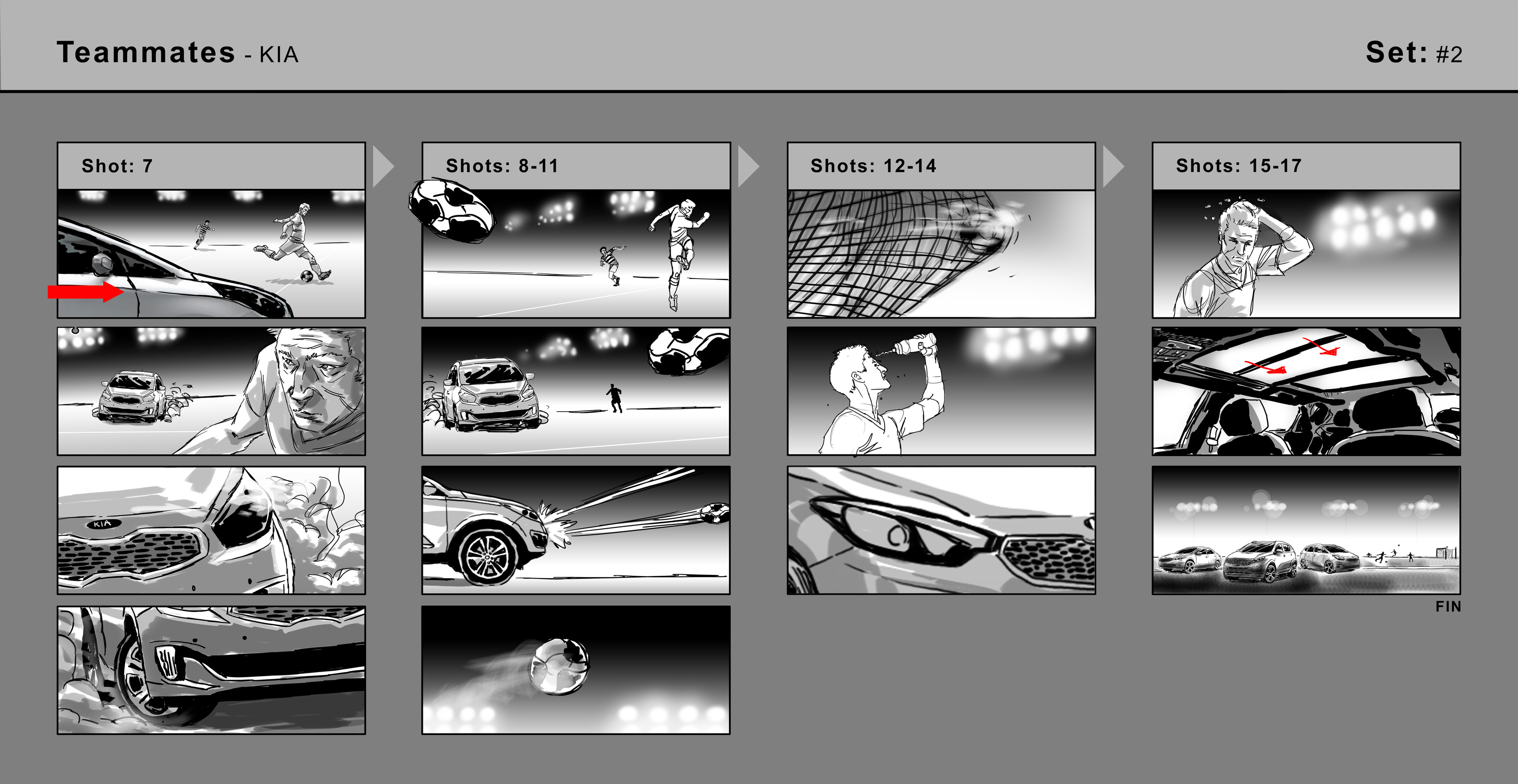 Teammates - KIA

Set: #2

Shot: 7

KIA

Shots: 8-11

Shots: 12-14

Shots: 15-17

FIN