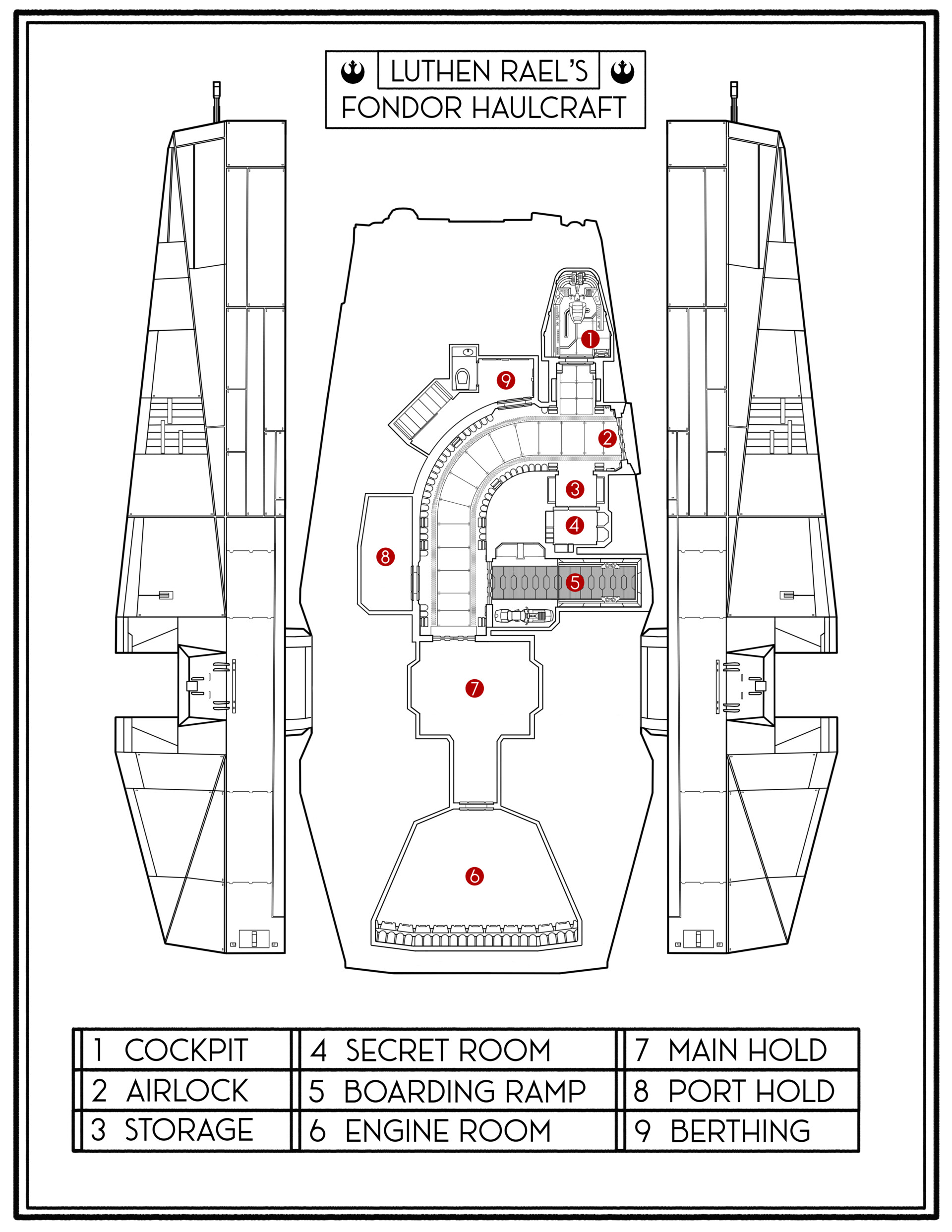 LUTHEN RAEL'S
FONDOR HAULCRAFT

1

9

2

3

4

8

5

7

6

| 1 COCKPIT | 4 SECRET ROOM | 7 MAIN HOLD |
|---|---|---|
| 2 AIRLOCK | 5 BOARDING RAMP | 8 PORT HOLD |
| 3 STORAGE | 6 ENGINE ROOM | 9 BERTHING |