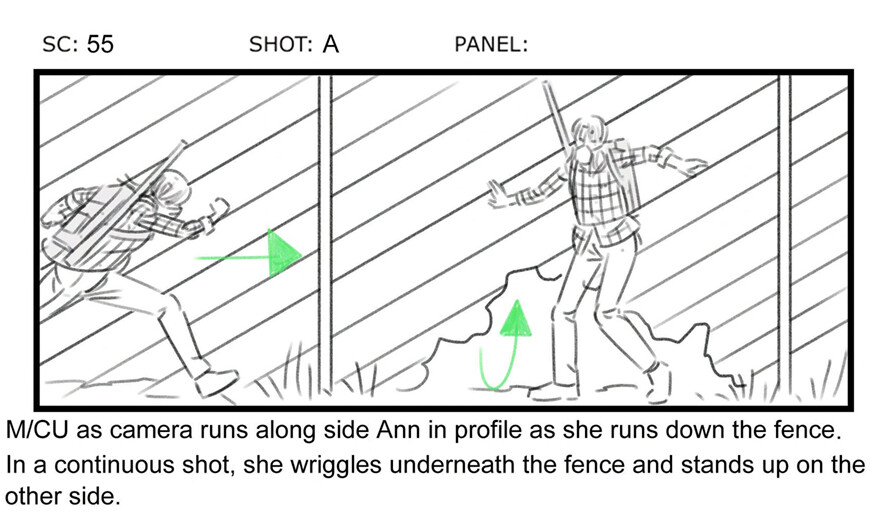 SC: 55 SHOT: A PANEL:

M/CU as camera runs along side Ann in profile as she runs down the fence. In a continuous shot, she wriggles underneath the fence and stands up on the other side.