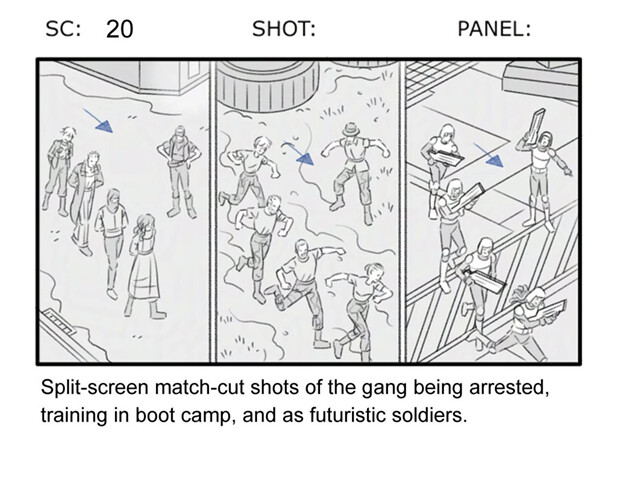 SC: 20 SHOT: PANEL:

Split-screen match-cut shots of the gang being arrested, training in boot camp, and as futuristic soldiers.