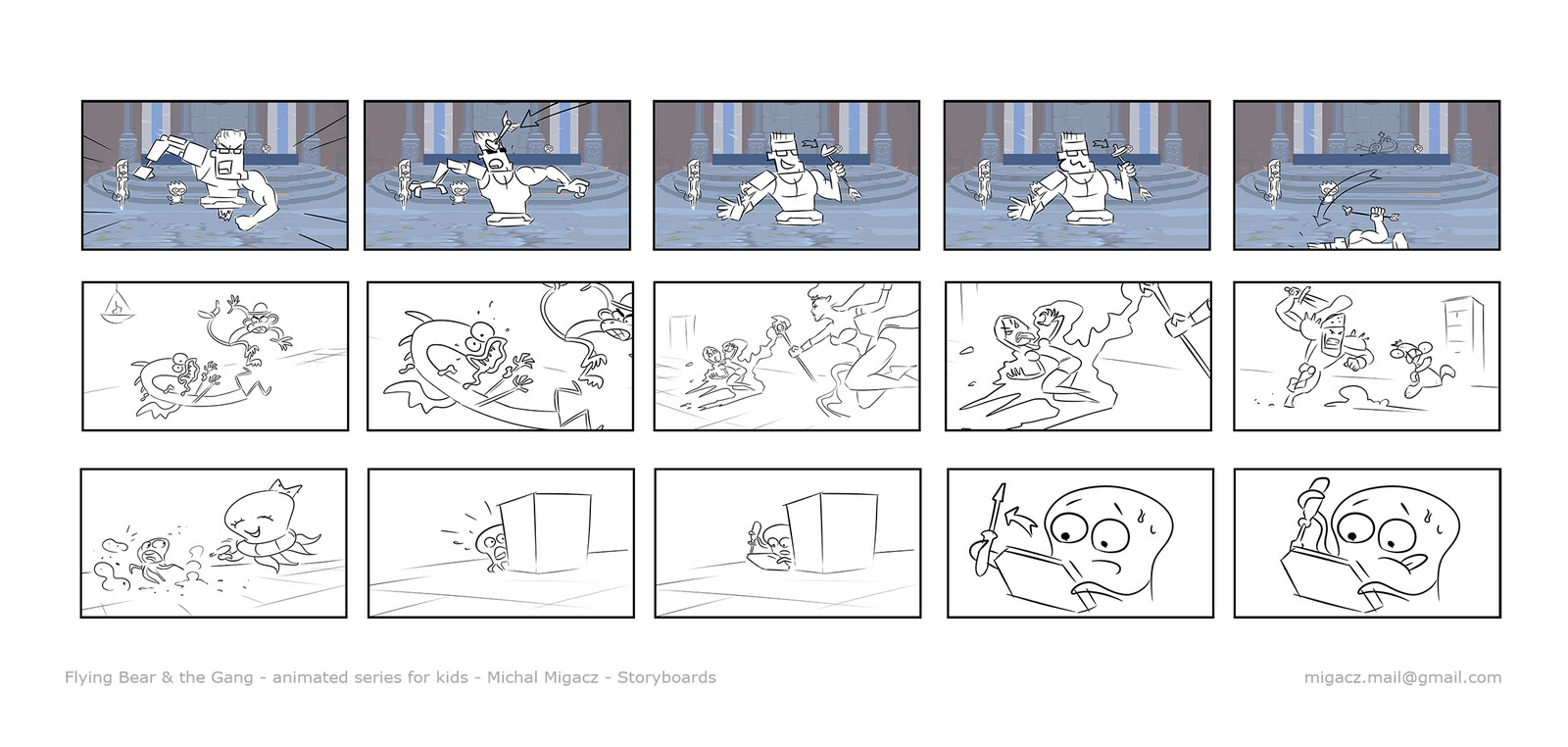 Flying Bear & the Gang - animated series for kids - Michal Migacz - Storyboards

migacz.mail@gmail.com