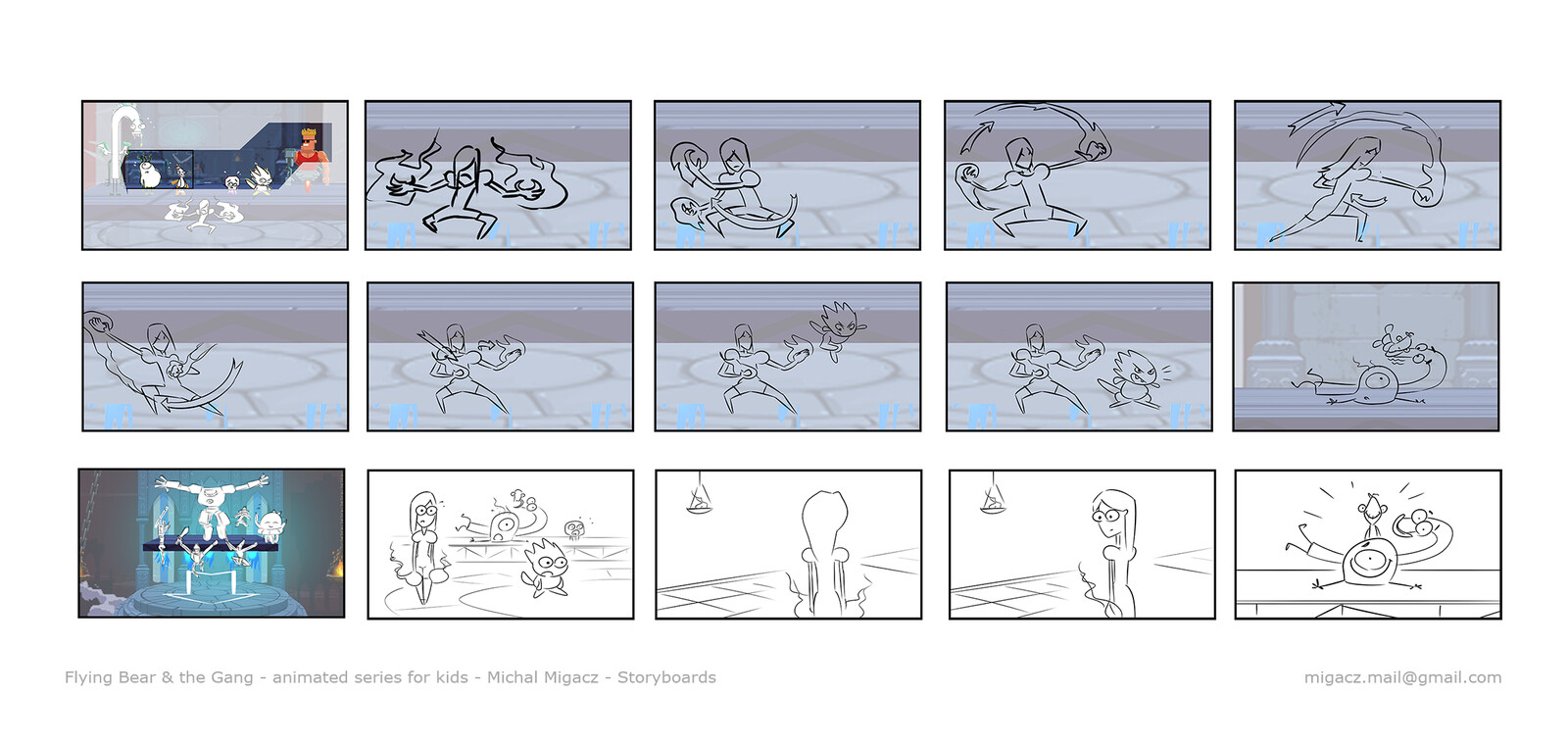 Flying Bear & the Gang - animated series for kids - Michal Migacz - Storyboards

migacz.mail@gmail.com