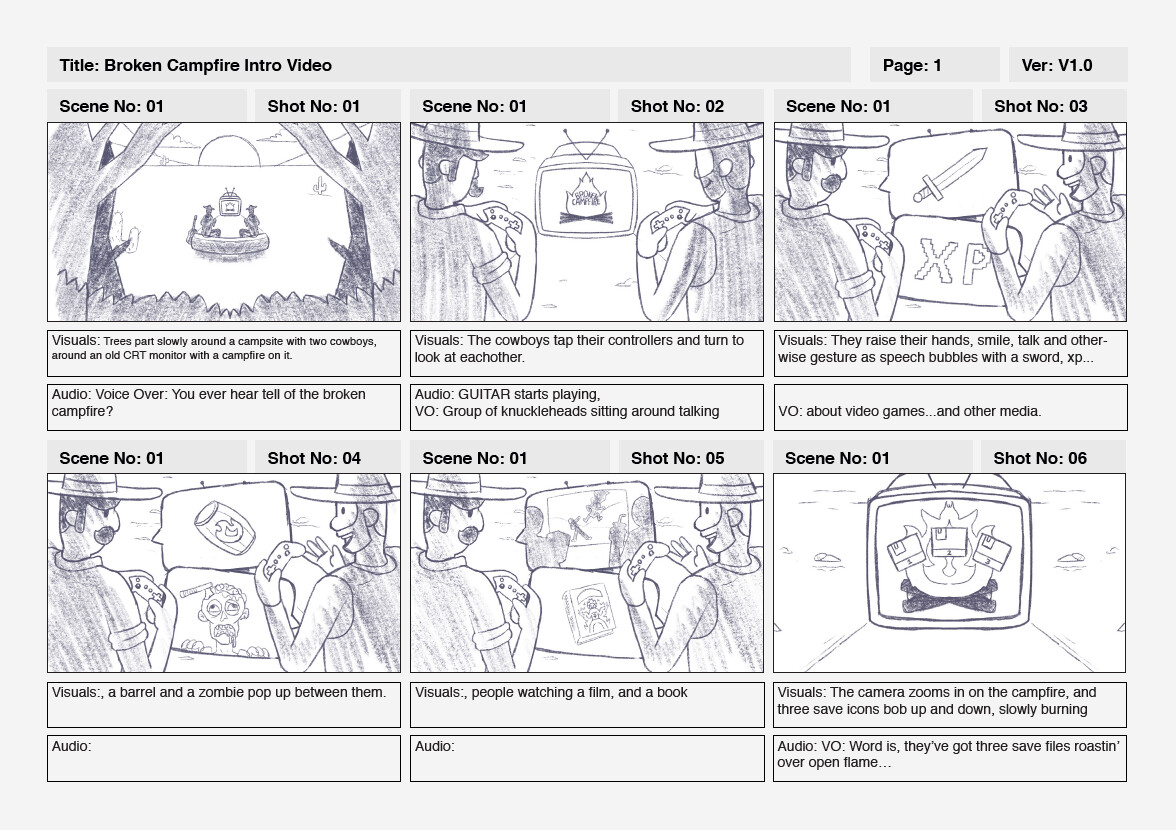 Title: Broken Campfire Intro Video

Page: 1

Ver: V1.0

Scene No: 01

Shot No: 01

Visuals: Trees part slowly around a campsite with two cowboys, around an old CRT monitor with a campfire on it.

Audio: Voice Over: You ever hear tell of the broken campfire?

Scene No: 01

Shot No: 02

BROKEN CAMPFIRE

Visuals: The cowboys tap their controllers and turn to look at eachother.

Audio: GUITAR starts playing,
VO: Group of knuckleheads sitting around talking

Scene No: 01

Shot No: 03

XP

Visuals: They raise their hands, smile, talk and otherwise gesture as speech bubbles with a sword, xp...

VO: about video games...and other media.

Scene No: 01

Shot No: 04

Visuals:, a barrel and a zombie pop up between them.

Audio:

Scene No: 01

Shot No: 05

Visuals:, people watching a film, and a book

Audio:

Scene No: 01

Shot No: 06

1 2 3

Visuals: The camera zooms in on the campfire, and three save icons bob up and down, slowly burning

Audio: VO: Word is, they've got three save files roastin' over open flame…