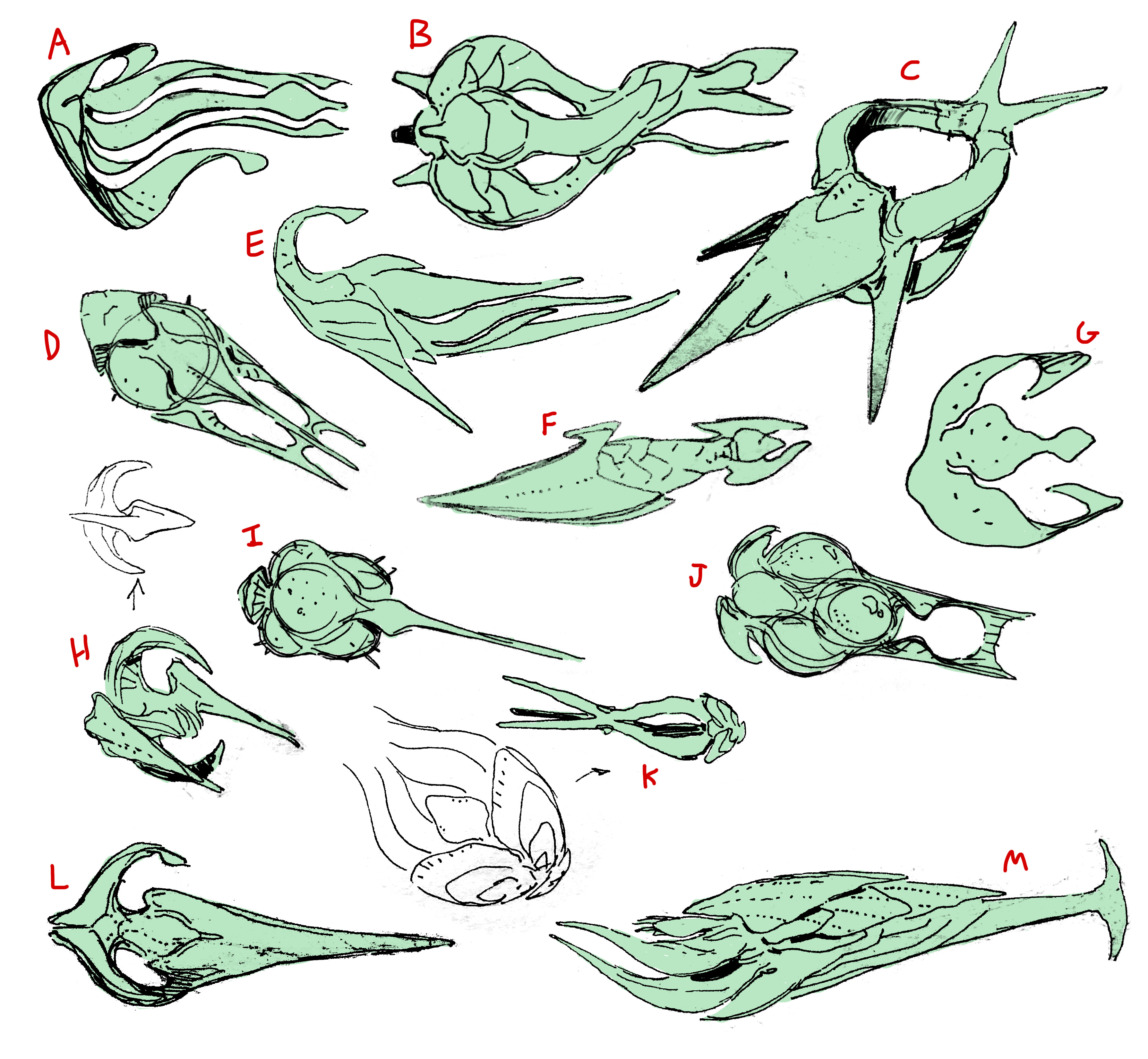 A
B
C
E
D
G
F
I
J
H
K
L
M