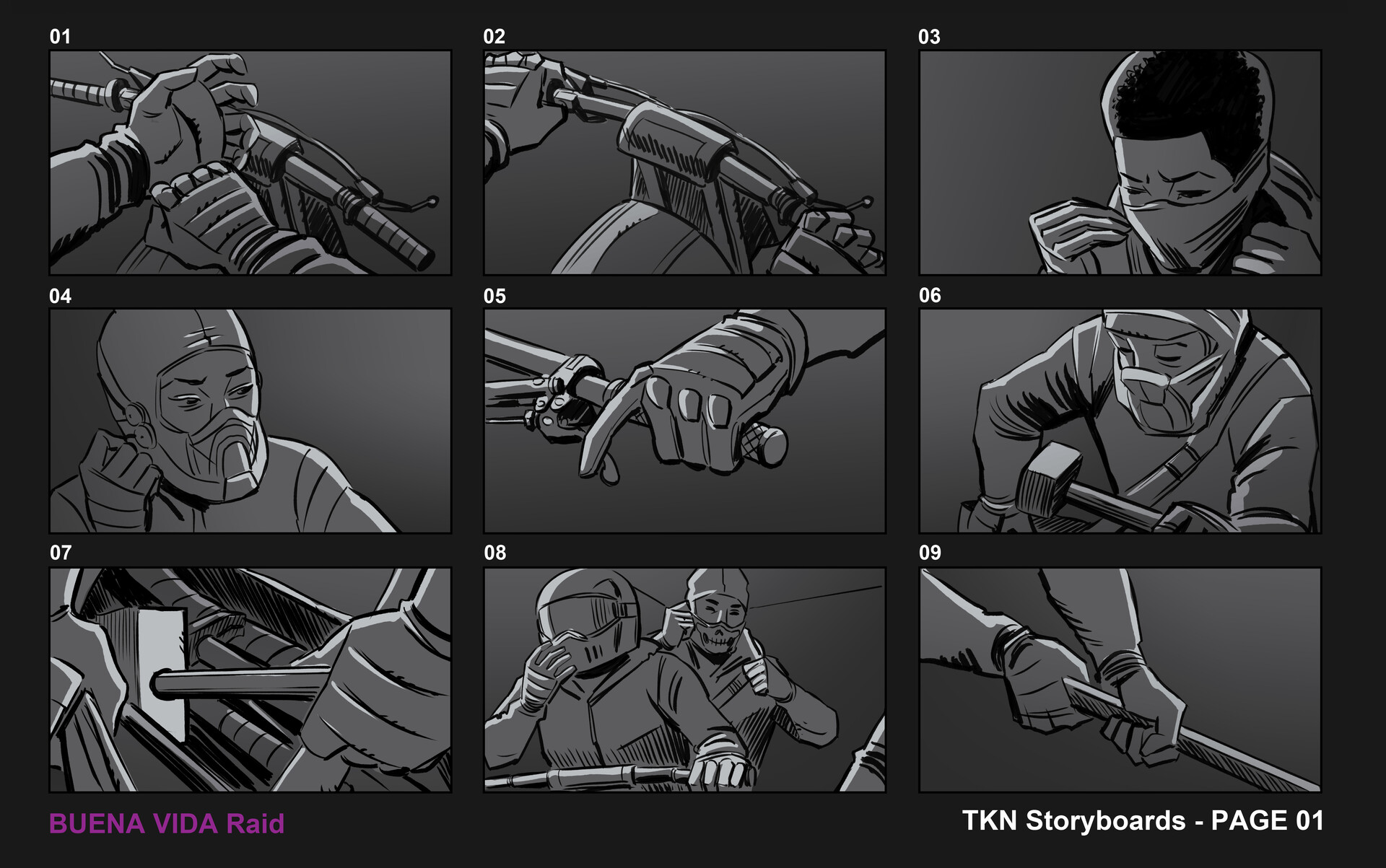 01

02

03

04

05

06

07

08

09

BUENA VIDA Raid

TKN Storyboards - PAGE 01