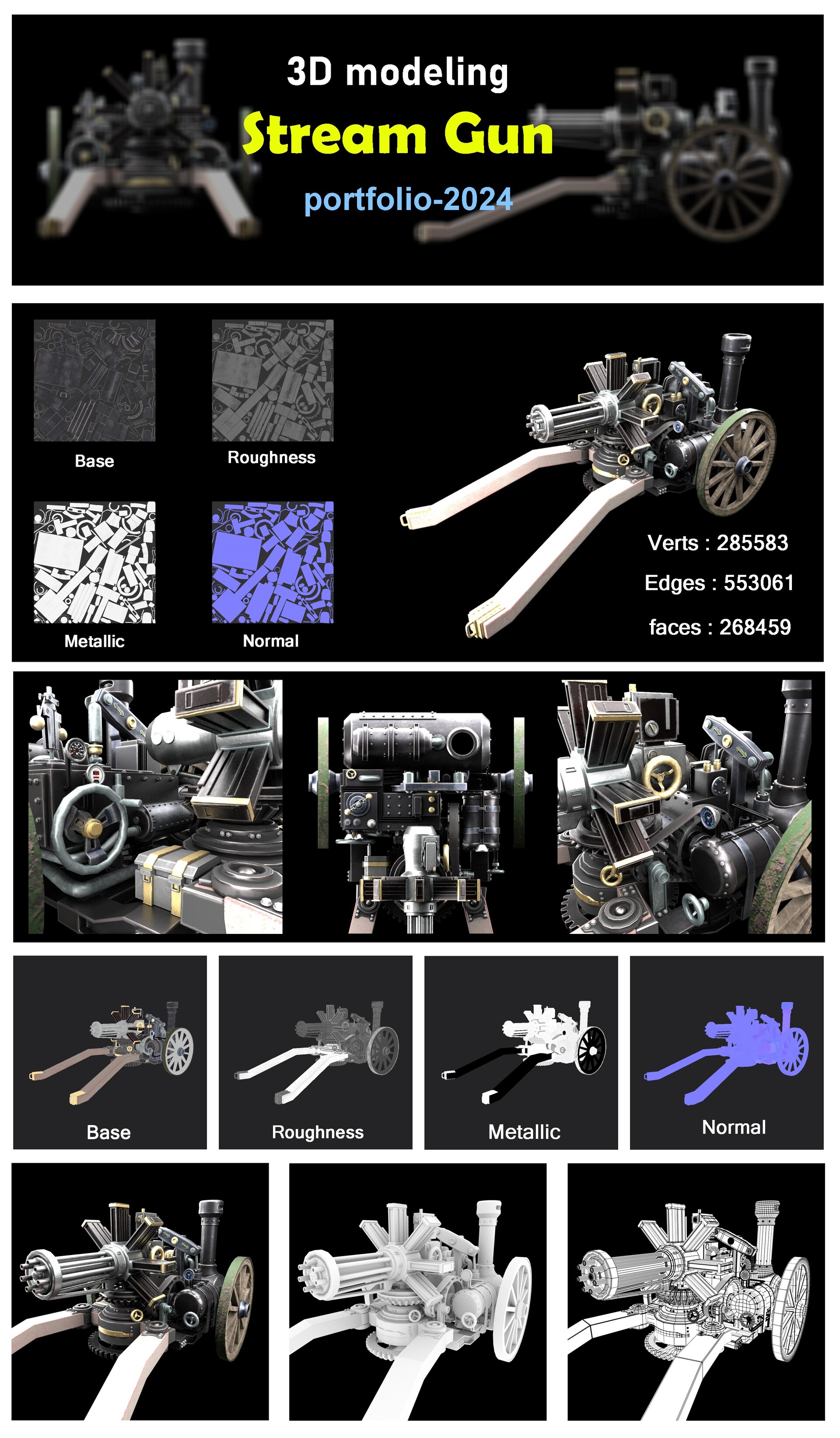 3D modeling
Stream Gun
portfolio-2024

Base
Roughness
Metallic
Normal

Verts : 285583
Edges : 553061
faces : 268459

Base
Roughness
Metallic
Normal