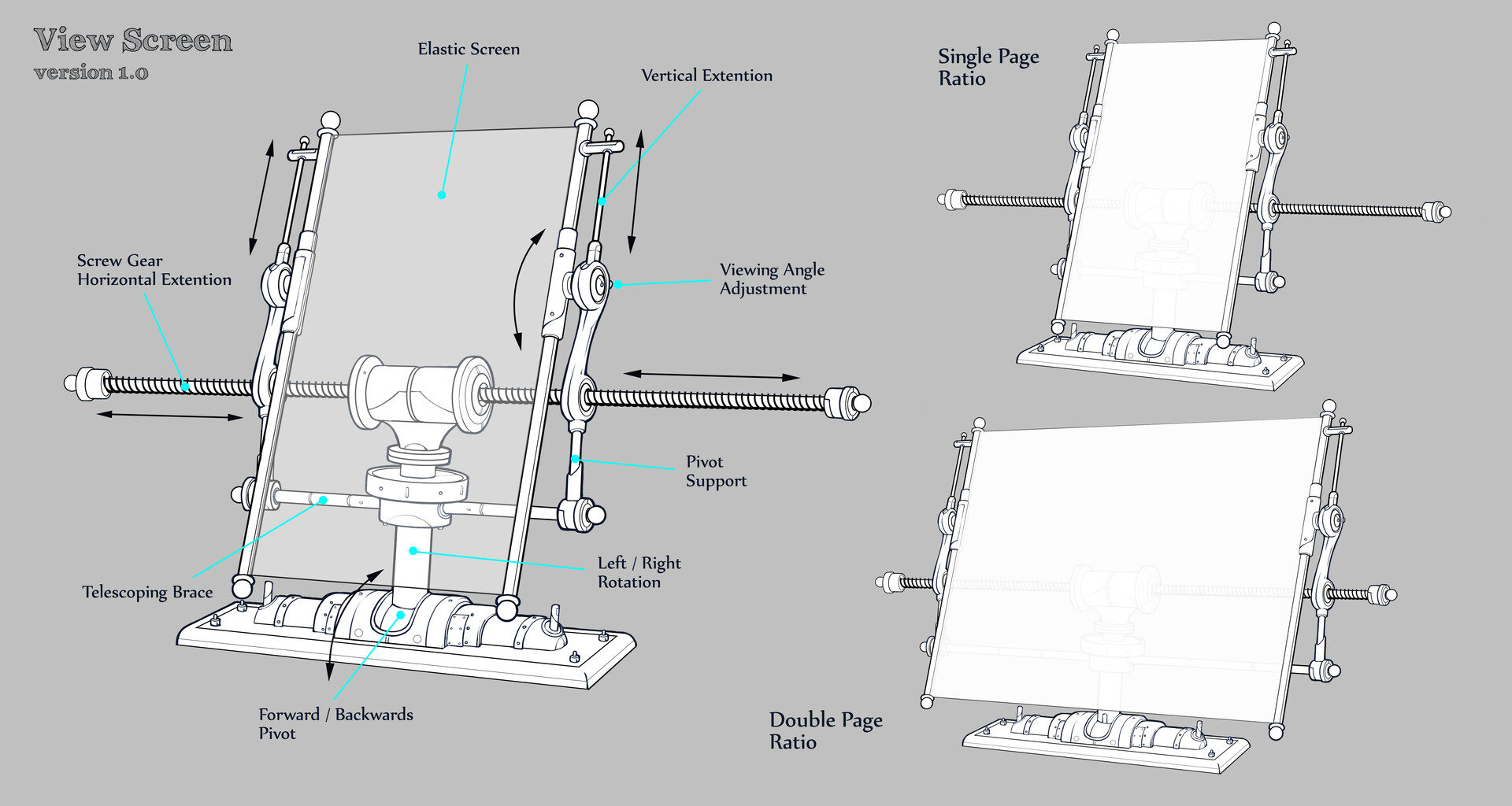 View Screen
version 1.0

Elastic Screen

Vertical Extention

Screw Gear
Horizontal Extention

Viewing Angle
Adjustment

Pivot
Support

Left / Right
Rotation

Telescoping Brace

Forward / Backwards
Pivot

Single Page
Ratio

Double Page
Ratio