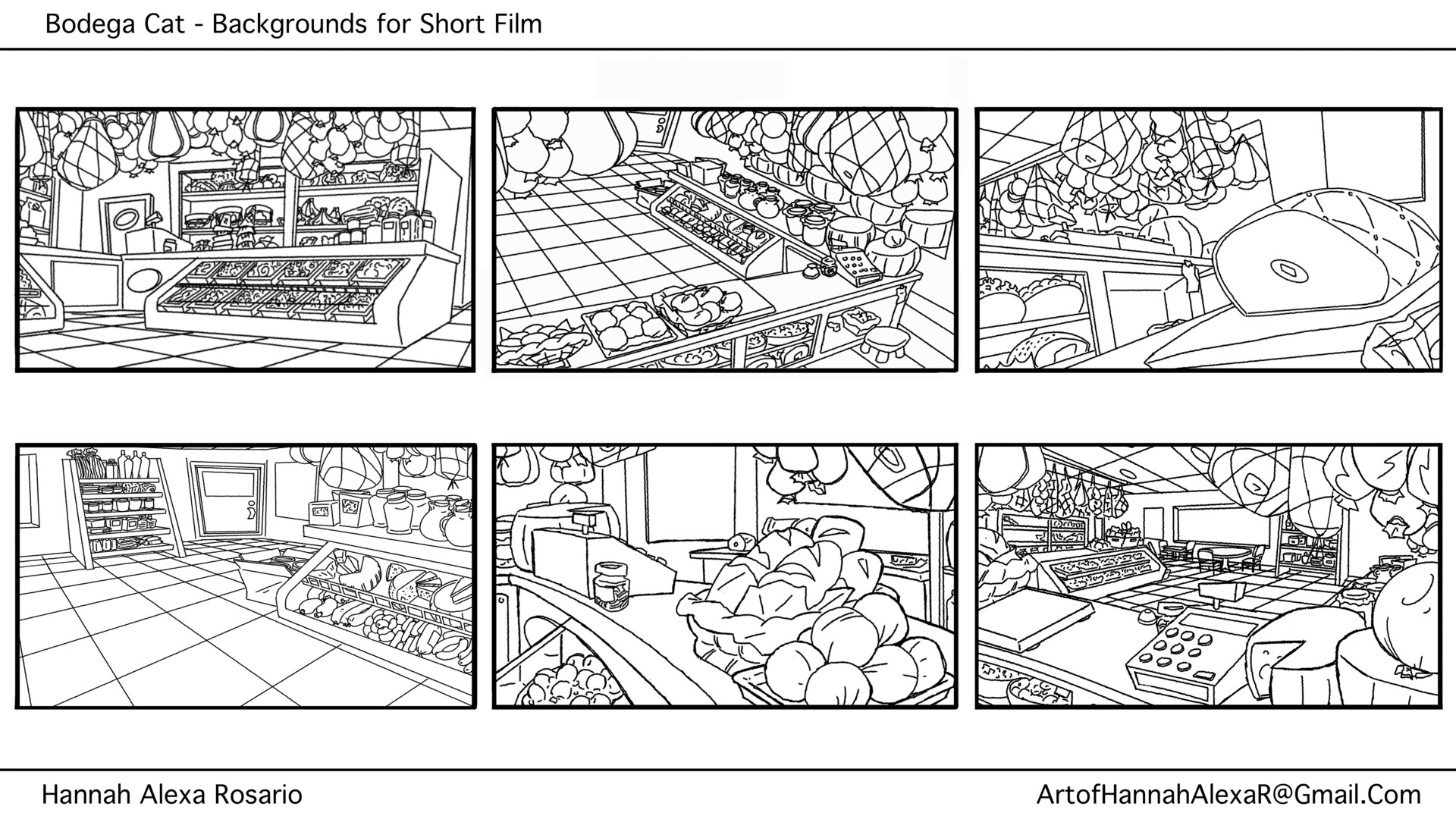 Bodega Cat - Backgrounds for Short Film

Hannah Alexa Rosario

ArtofHannahAlexaR@Gmail.Com