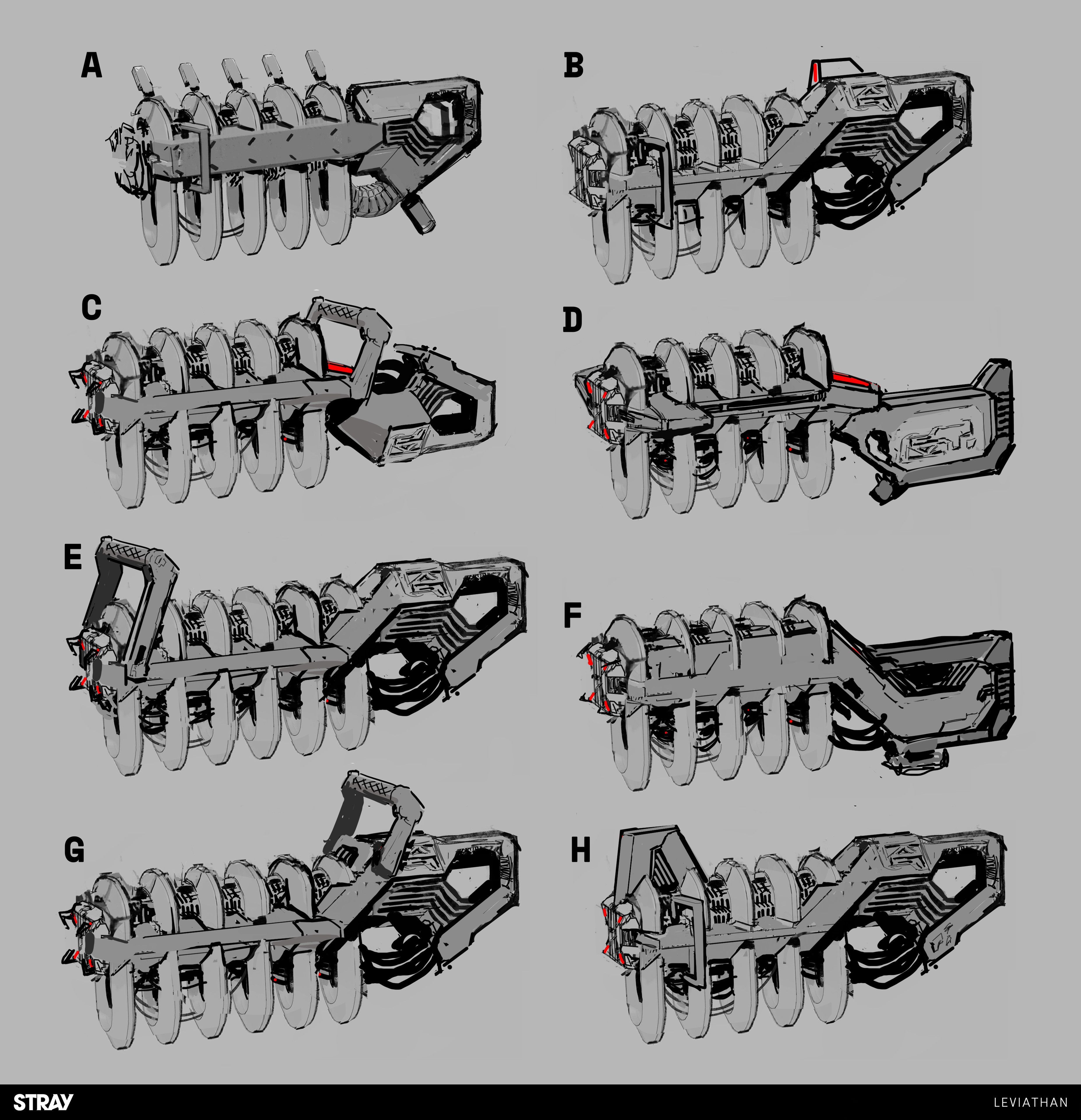 A

B

C

D

E

F

G

H

STRAY

LEVIATHAN