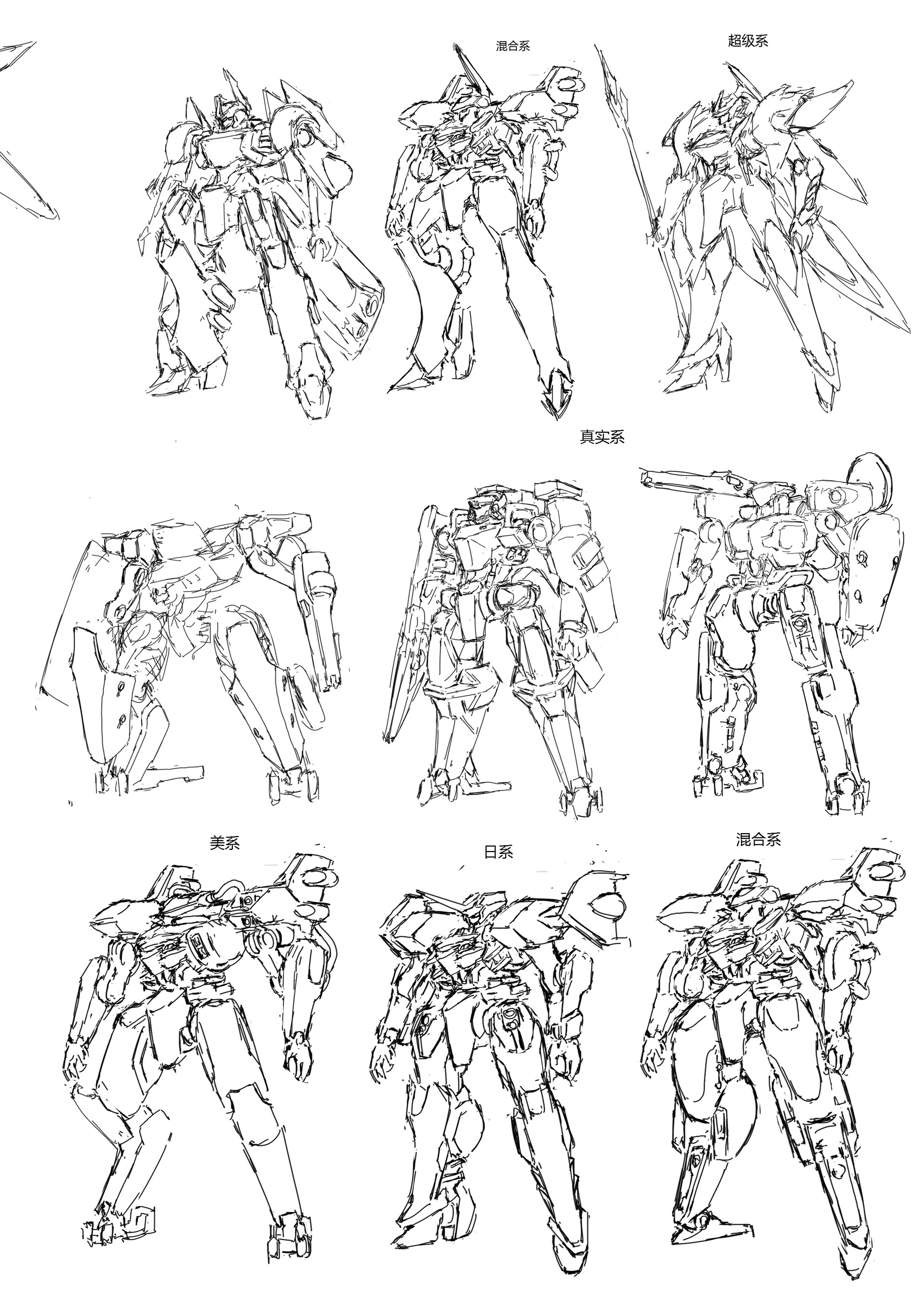 混合系

超级系

真实系

美系

日系

混合系