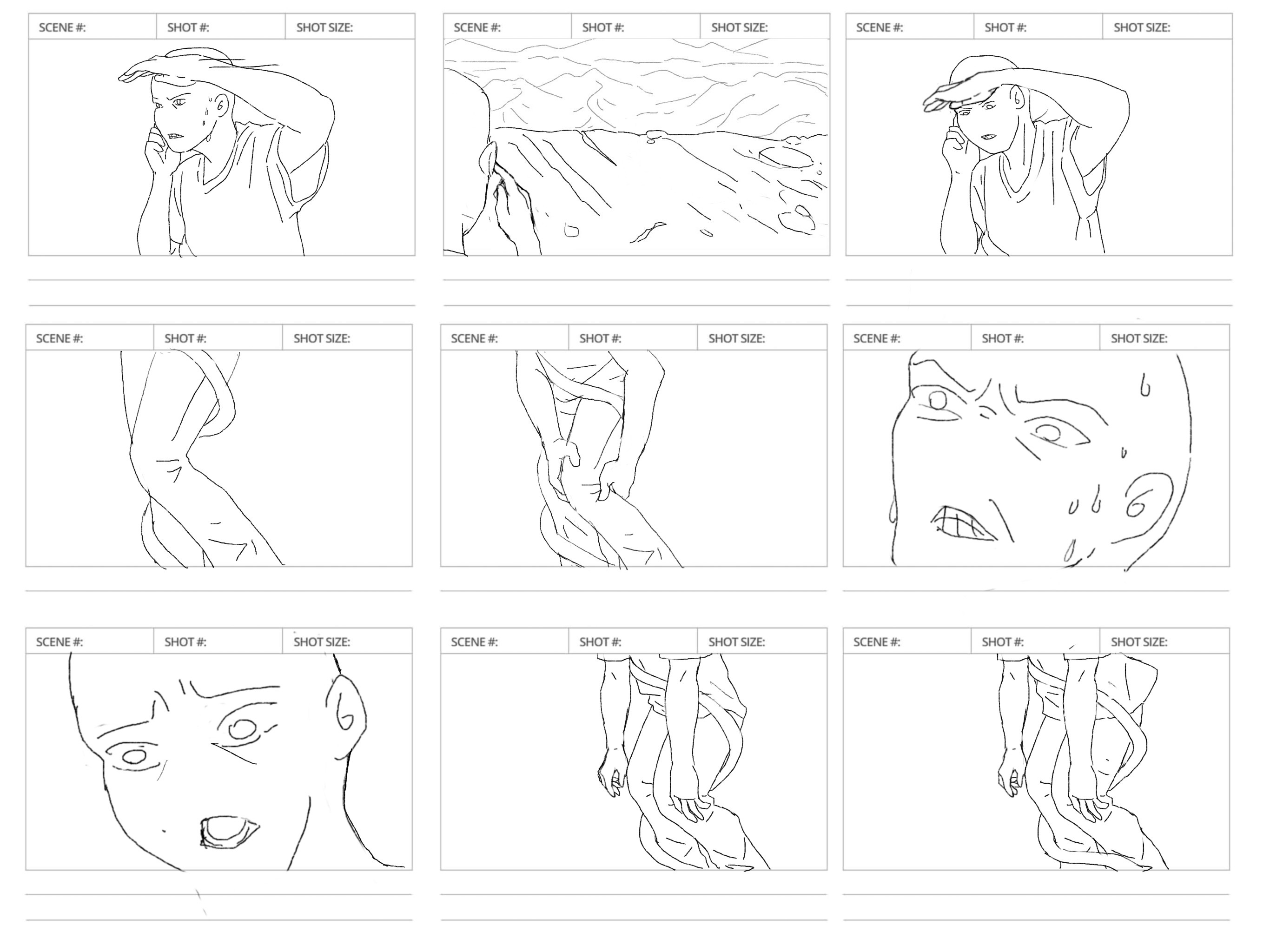 SCENE #: SHOT #: SHOT SIZE:

SCENE #: SHOT #: SHOT SIZE:

SCENE #: SHOT #: SHOT SIZE:

SCENE #: SHOT #: SHOT SIZE:

SCENE #: SHOT #: SHOT SIZE:

SCENE #: SHOT #: SHOT SIZE:

SCENE #: SHOT #: SHOT SIZE:

SCENE #: SHOT #: SHOT SIZE:

SCENE #: SHOT #: SHOT SIZE: