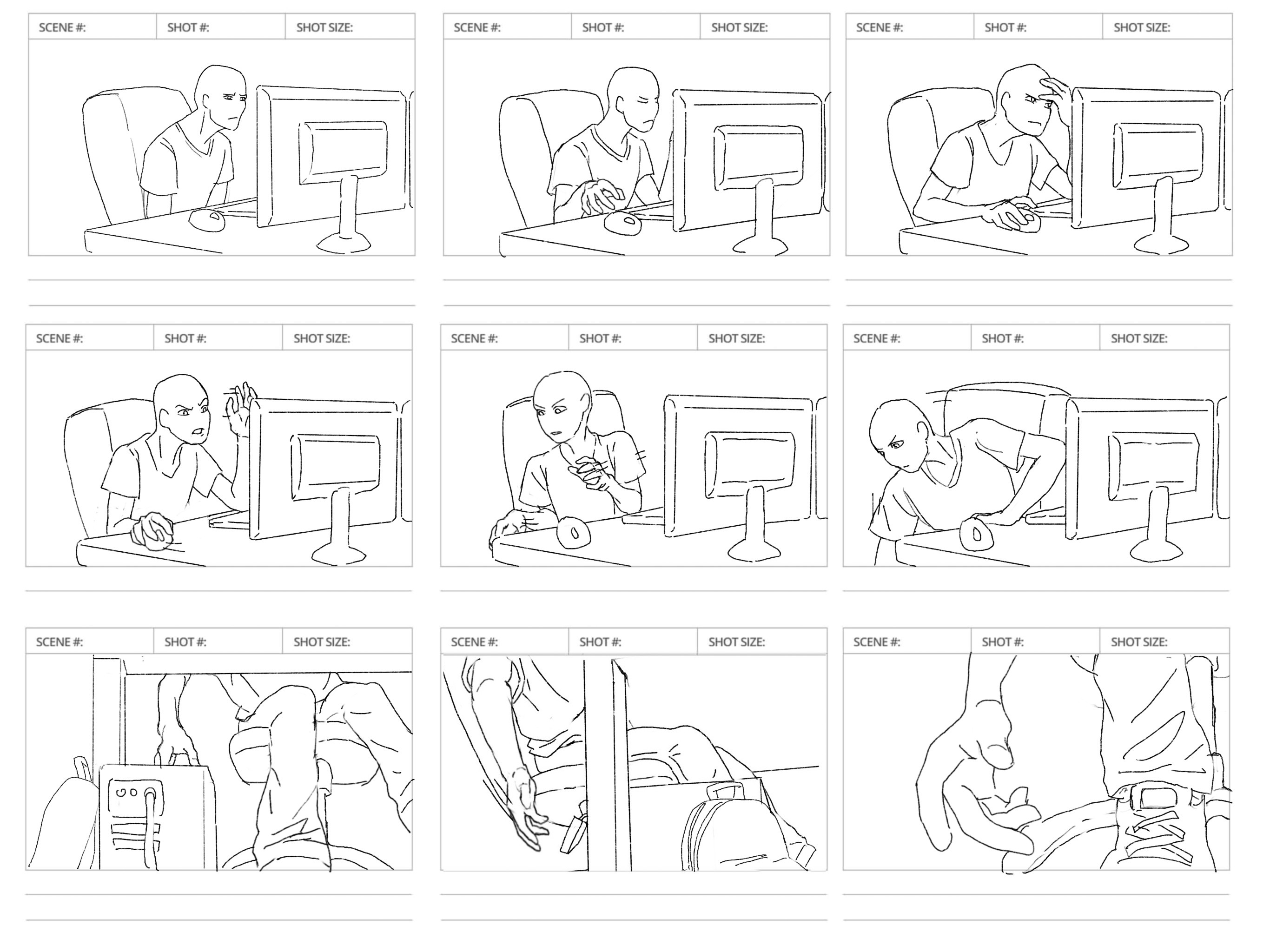 SCENE #: SHOT #: SHOT SIZE:

SCENE #: SHOT #: SHOT SIZE:

SCENE #: SHOT #: SHOT SIZE:

SCENE #: SHOT #: SHOT SIZE:

SCENE #: SHOT #: SHOT SIZE:

SCENE #: SHOT #: SHOT SIZE:

SCENE #: SHOT #: SHOT SIZE:

SCENE #: SHOT #: SHOT SIZE:

SCENE #: SHOT #: SHOT SIZE: