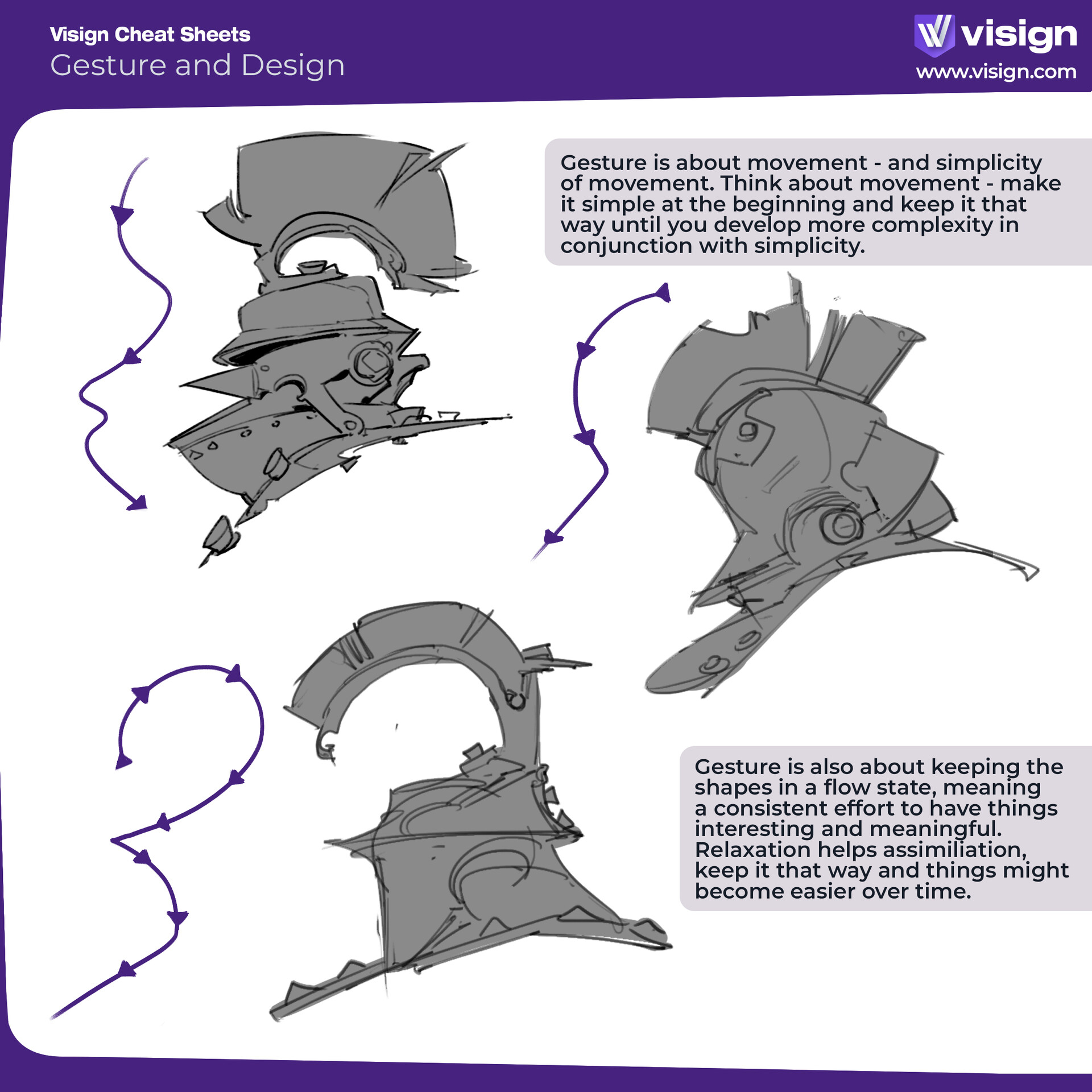 Visign Cheat Sheets
Gesture and Design

visign
www.visign.com

Gesture is about movement - and simplicity of movement. Think about movement - make it simple at the beginning and keep it that way until you develop more complexity in conjunction with simplicity.

Gesture is also about keeping the shapes in a flow state, meaning a consistent effort to have things interesting and meaningful. Relaxation helps assimiliation, keep it that way and things might become easier over time.