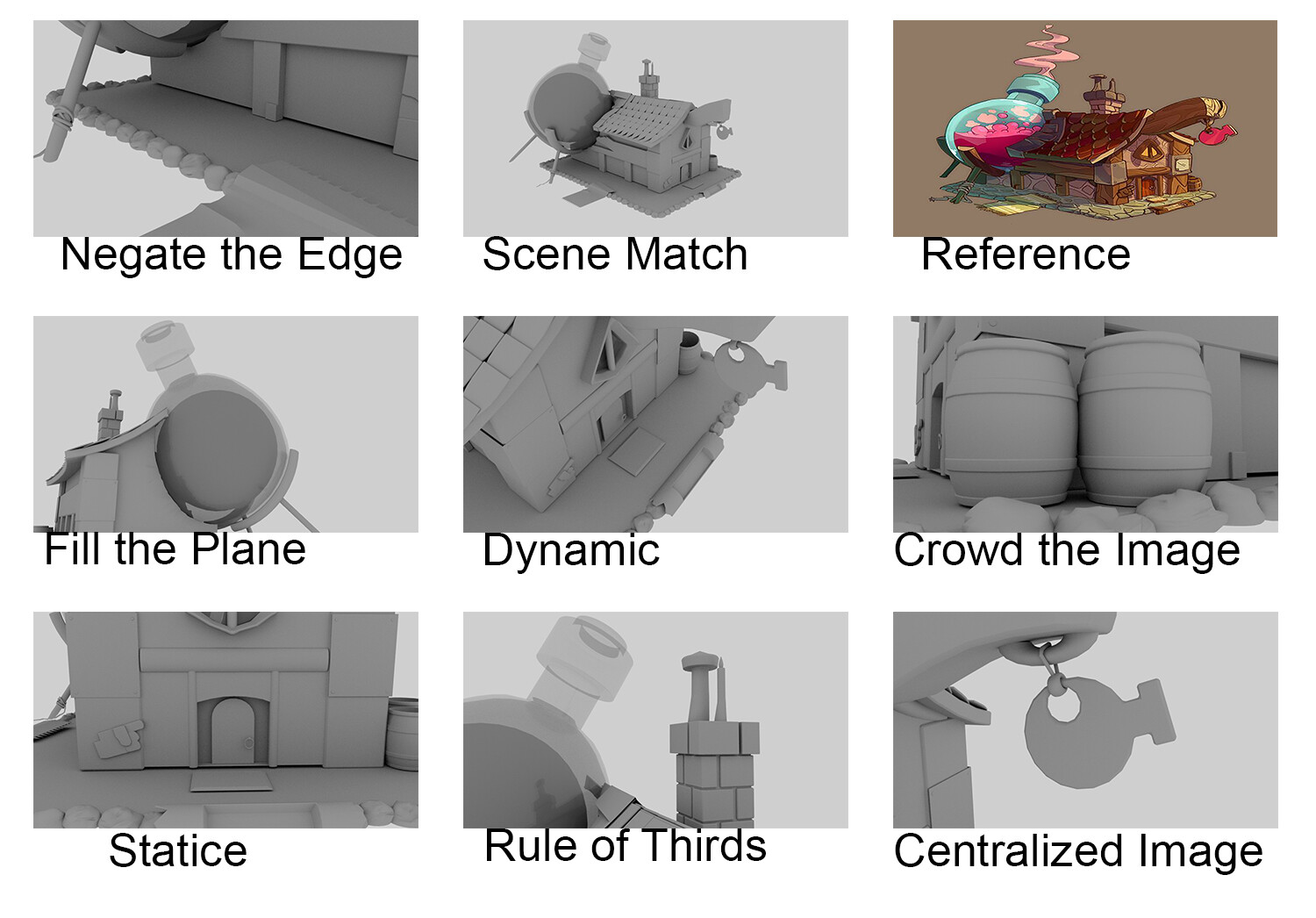 Negate the Edge

Scene Match

Reference

Fill the Plane

Dynamic

Crowd the Image

Statice

Rule of Thirds

Centralized Image