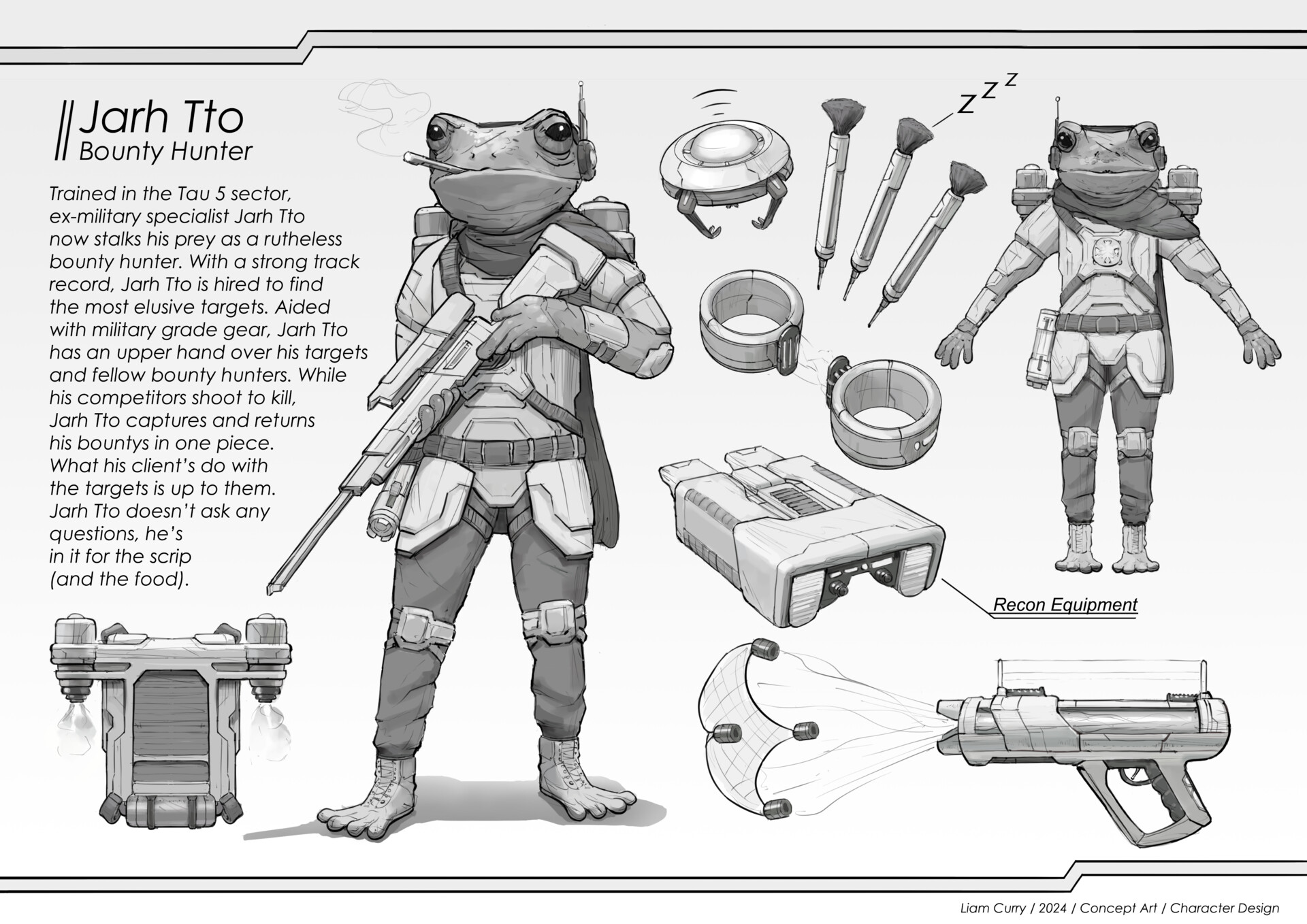 Jarh Tto
Bounty Hunter

Trained in the Tau 5 sector, ex-military specialist Jarh Tto now stalks his prey as a rutheless bounty hunter. With a strong track record, Jarh Tto is hired to find the most elusive targets. Aided with military grade gear, Jarh Tto has an upper hand over his targets and fellow bounty hunters. While his competitors shoot to kill, Jarh Tto captures and returns his bountys in one piece. What his client's do with the targets is up to them. Jarh Tto doesn't ask any questions, he's in it for the scrip (and the food).

Z Z Z

Recon Equipment

Liam Curry / 2024 / Concept Art / Character Design