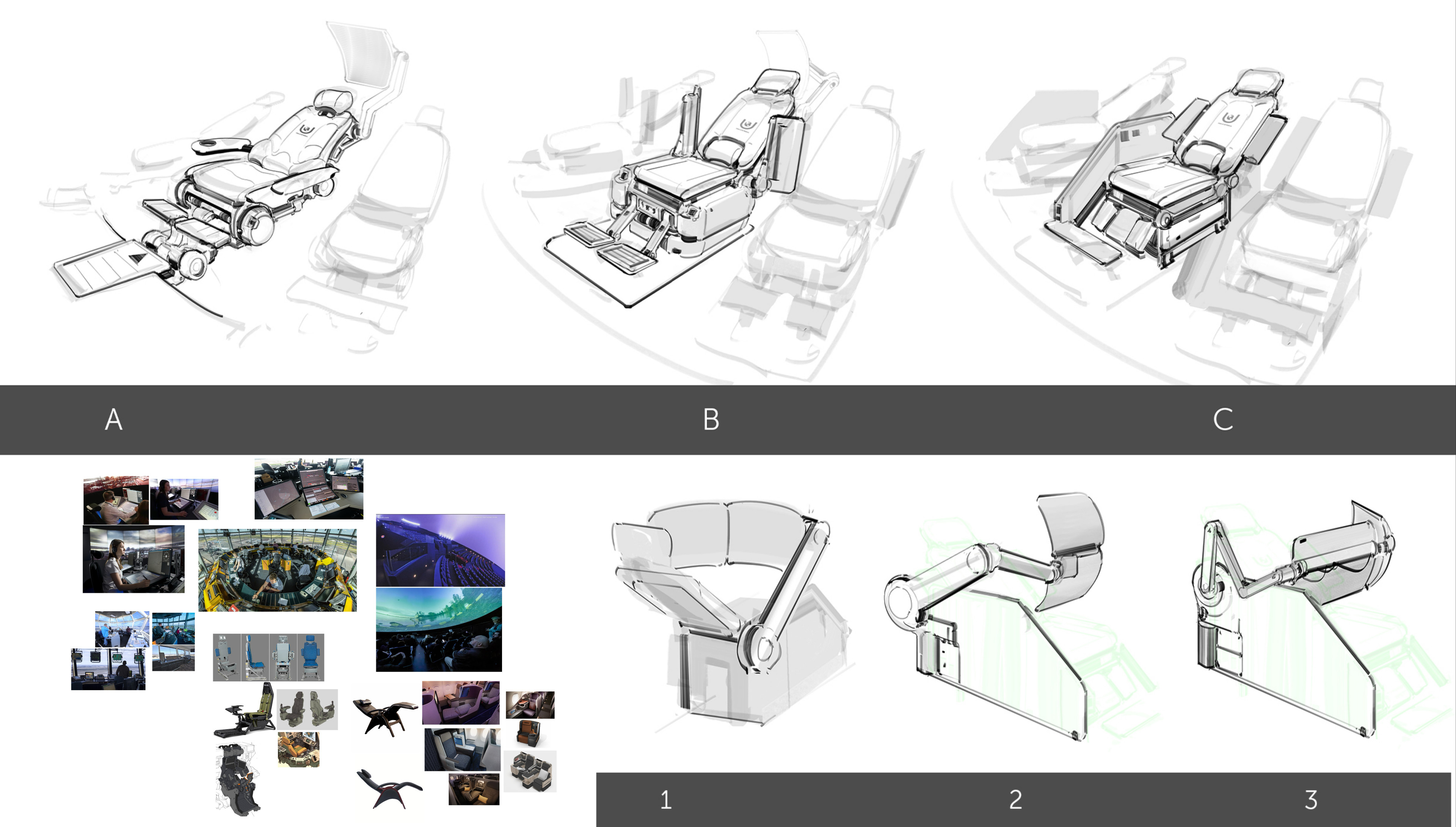 A B C

1 2 3